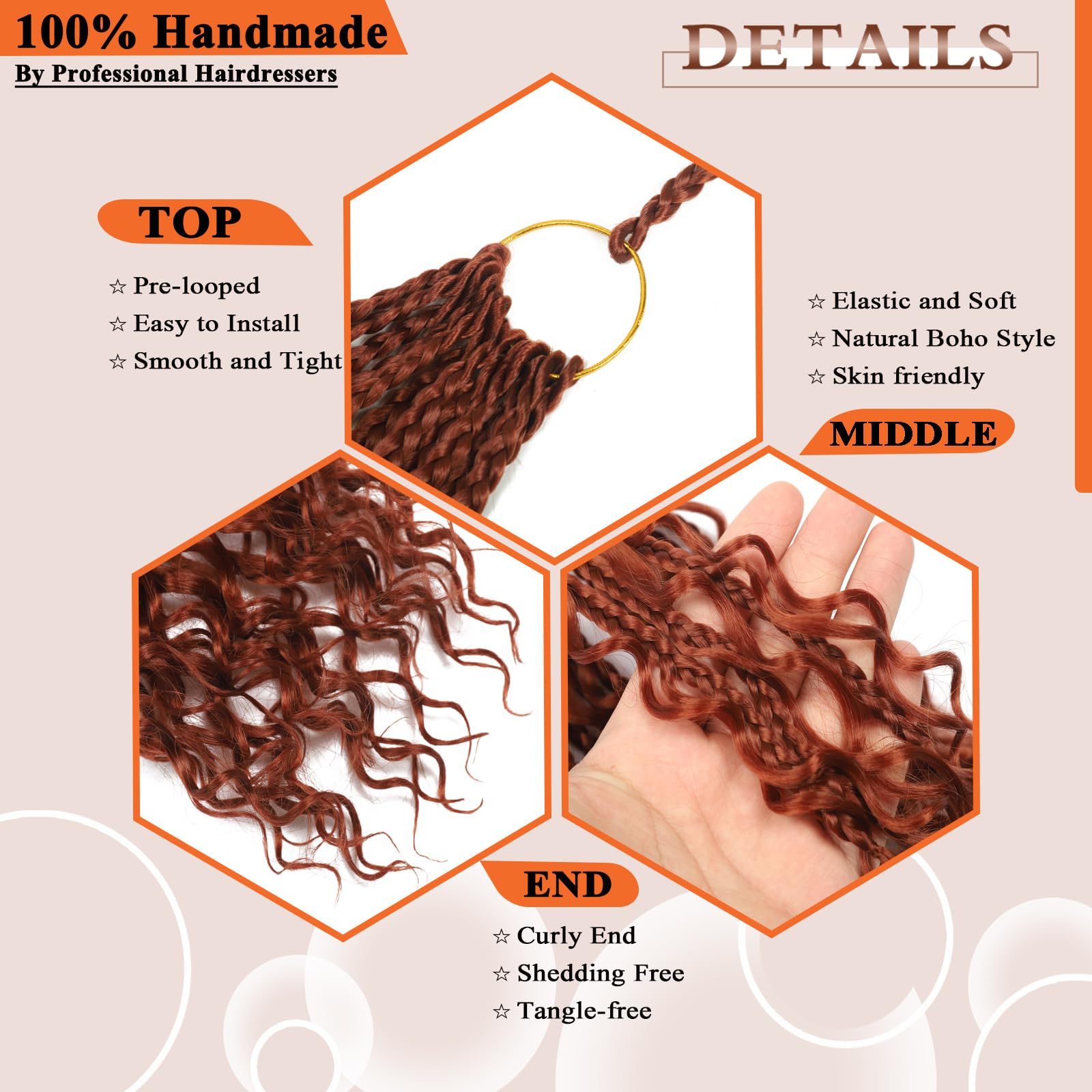 100% Handmade
By Professional Hairdressers

DETAILS

TOP

☆ Pre-looped
☆ Easy to Install
☆ Smooth and Tight

☆ Elastic and Soft
☆ Natural Boho Style
☆ Skin friendly

MIDDLE

END

☆ Curly End
☆ Shedding Free
☆ Tangle-free