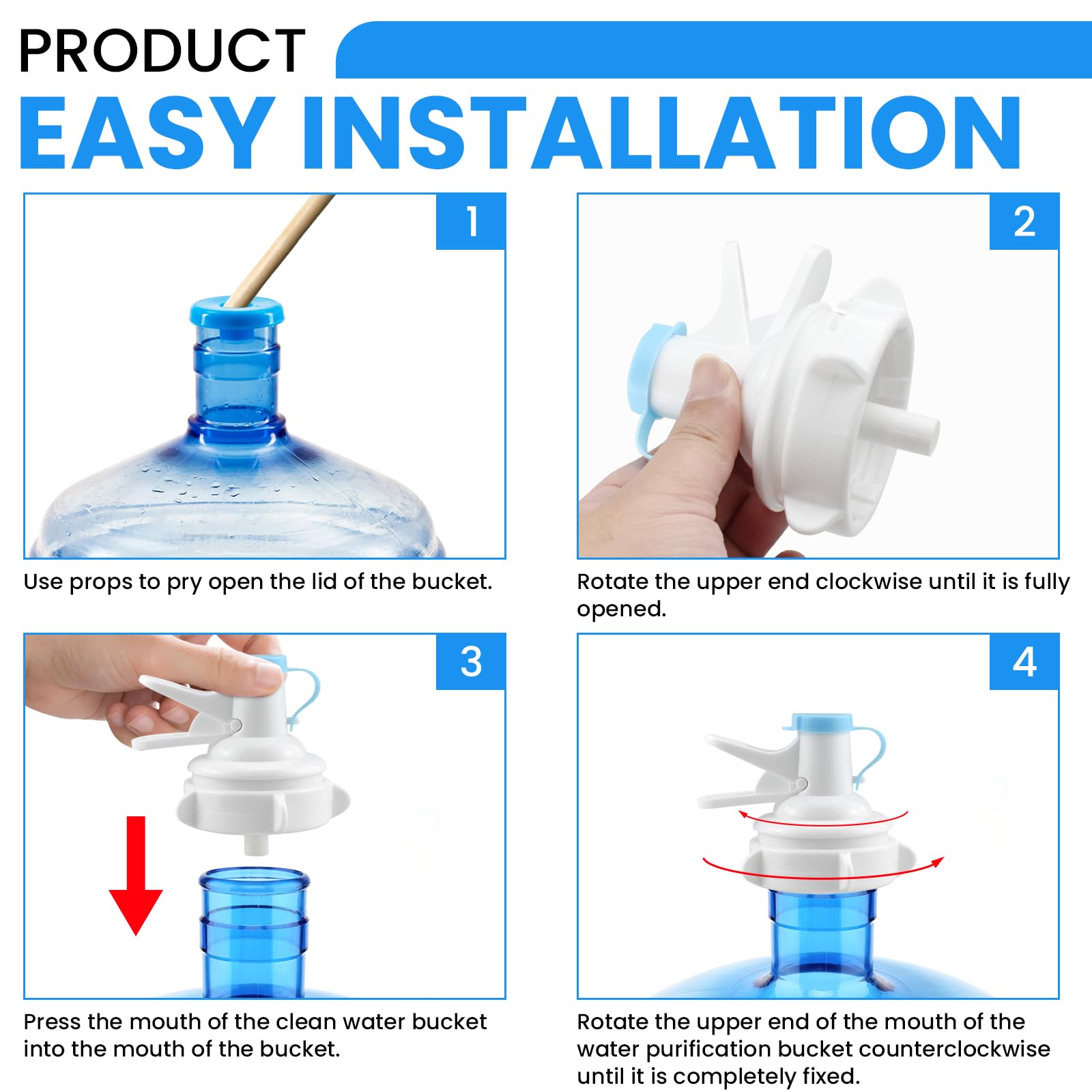 PRODUCT
EASY INSTALLATION

1

Use props to pry open the lid of the bucket.

2

Rotate the upper end clockwise until it is fully opened.

3

Press the mouth of the clean water bucket into the mouth of the bucket.

4

Rotate the upper end of the mouth of the water purification bucket counterclockwise until it is completely fixed.