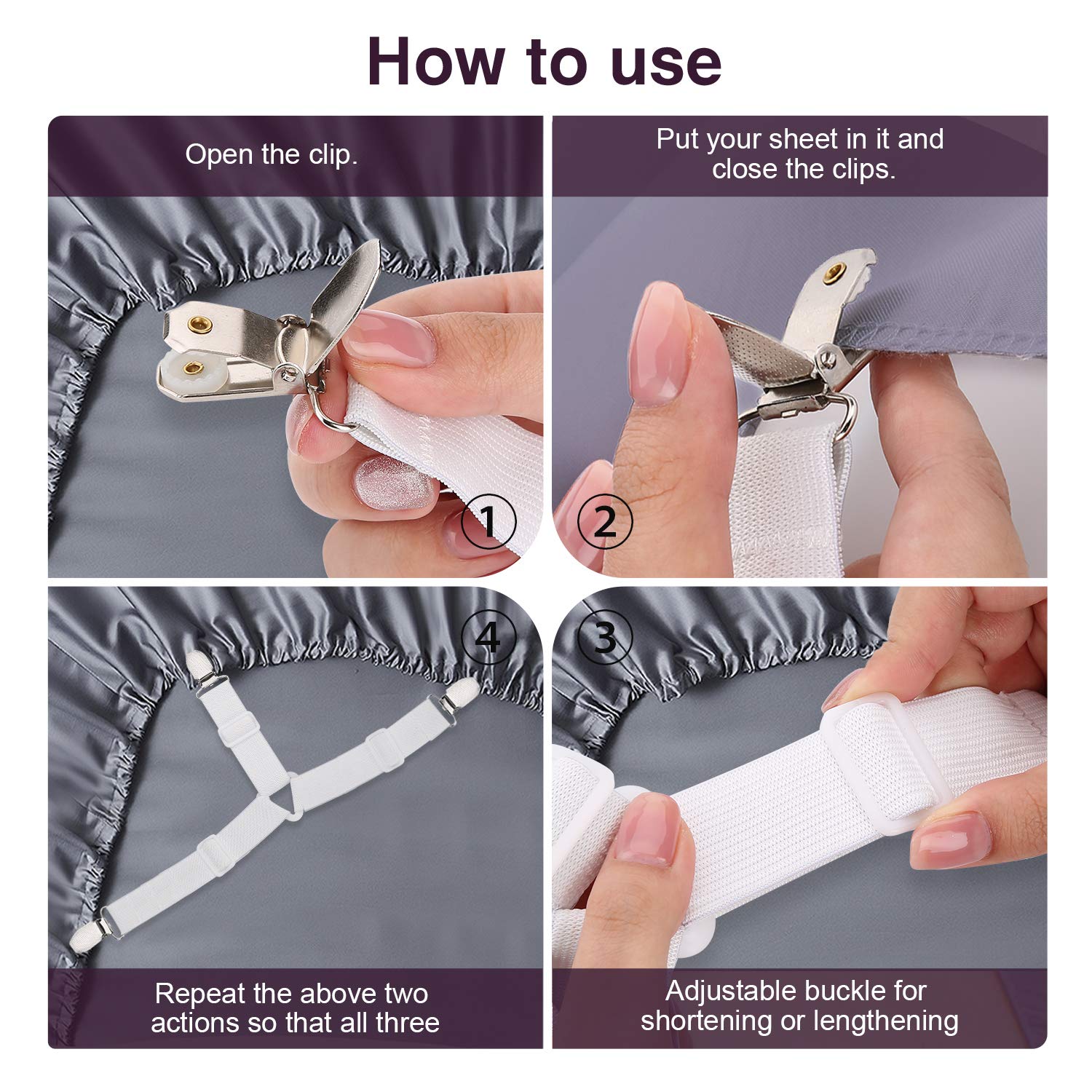 How to use

Open the clip.

①

Put your sheet in it and close the clips.

②

④

Repeat the above two actions so that all three

③

Adjustable buckle for shortening or lengthening