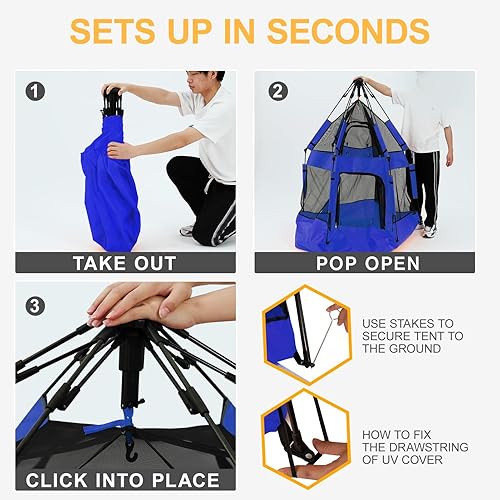 SETS UP IN SECONDS

1

TAKE OUT

2

POP OPEN

3

CLICK INTO PLACE

USE STAKES TO SECURE TENT TO THE GROUND

HOW TO FIX THE DRAWSTRING OF UV COVER