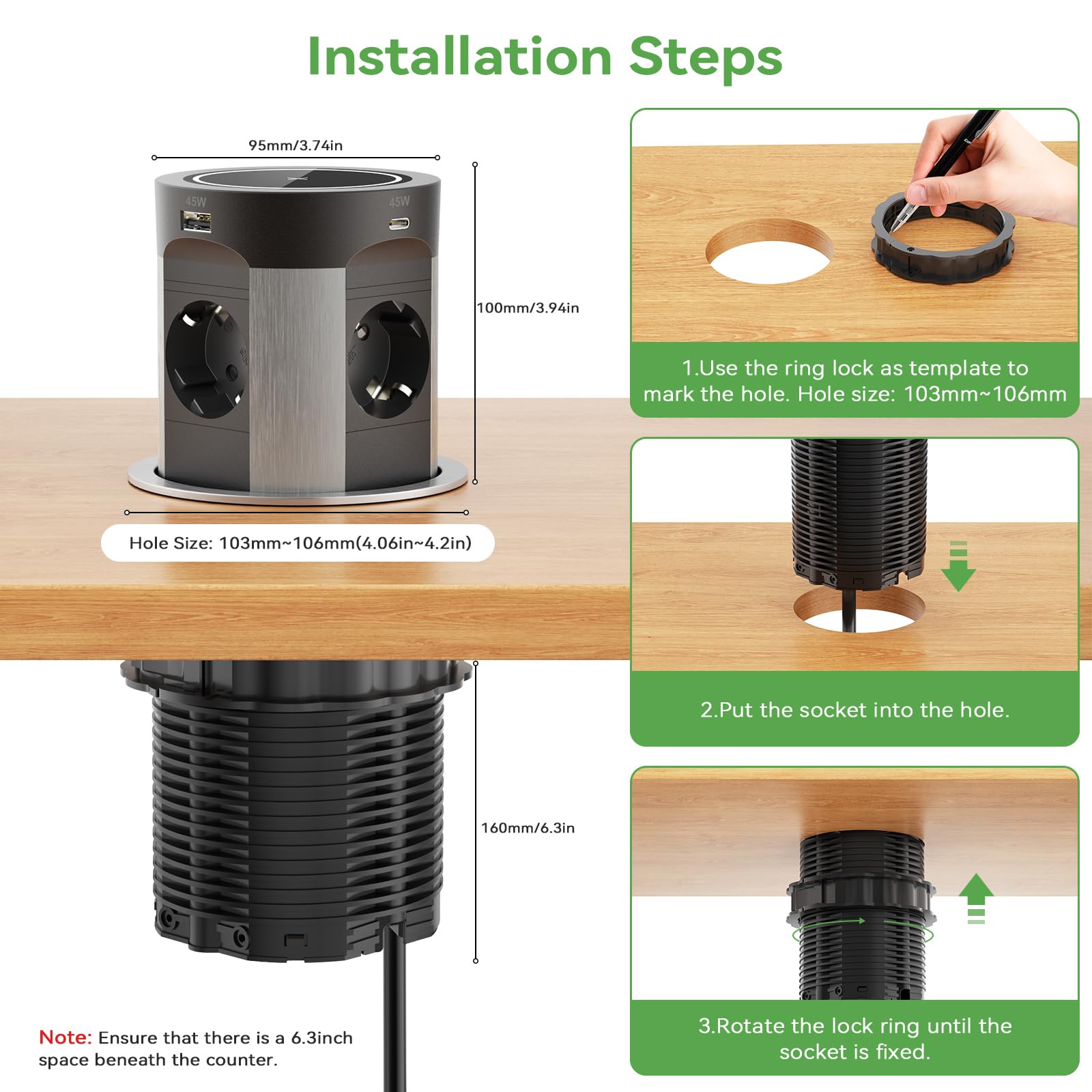 Installation Steps

95mm/3.74in

45W

45W

100mm/3.94in

Hole Size: 103mm~106mm(4.06in~4.2in)

160mm/6.3in

Note: Ensure that there is a 6.3inch space beneath the counter.

1.Use the ring lock as template to mark the hole. Hole size: 103mm~106mm

2.Put the socket into the hole.

3.Rotate the lock ring until the socket is fixed.