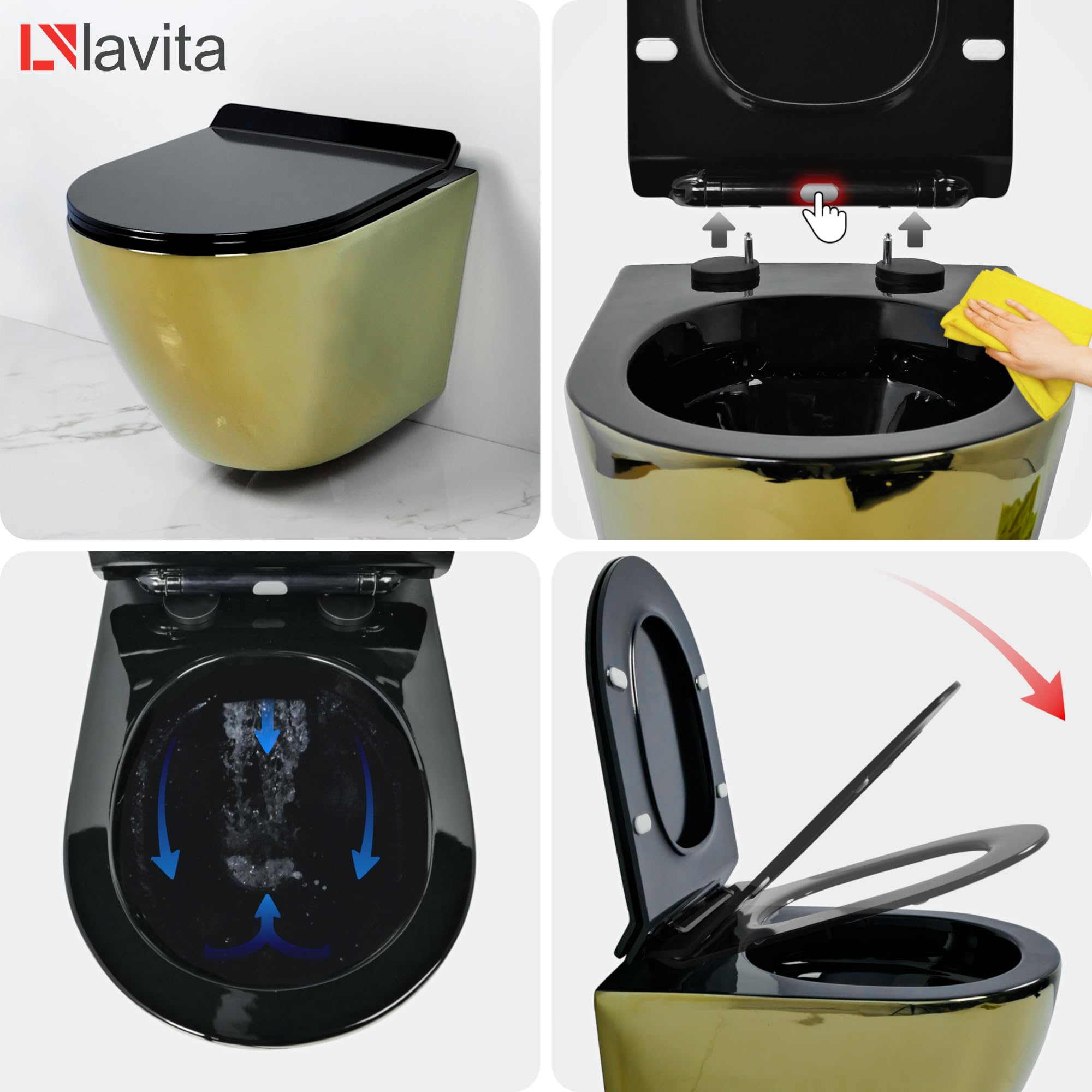 lavita