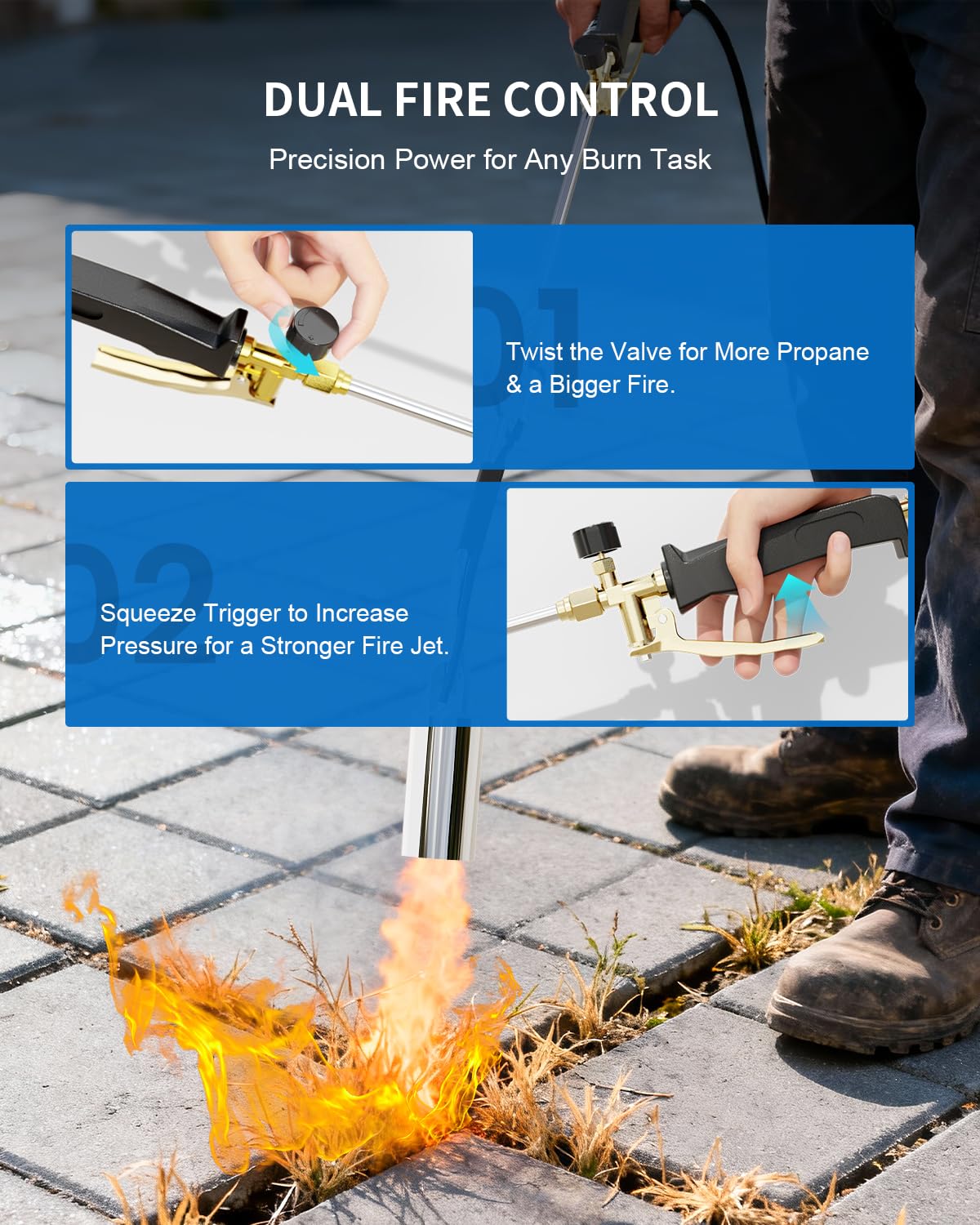 DUAL FIRE CONTROL

Precision Power for Any Burn Task

01

Twist the Valve for More Propane & a Bigger Fire.

02

Squeeze Trigger to Increase Pressure for a Stronger Fire Jet.