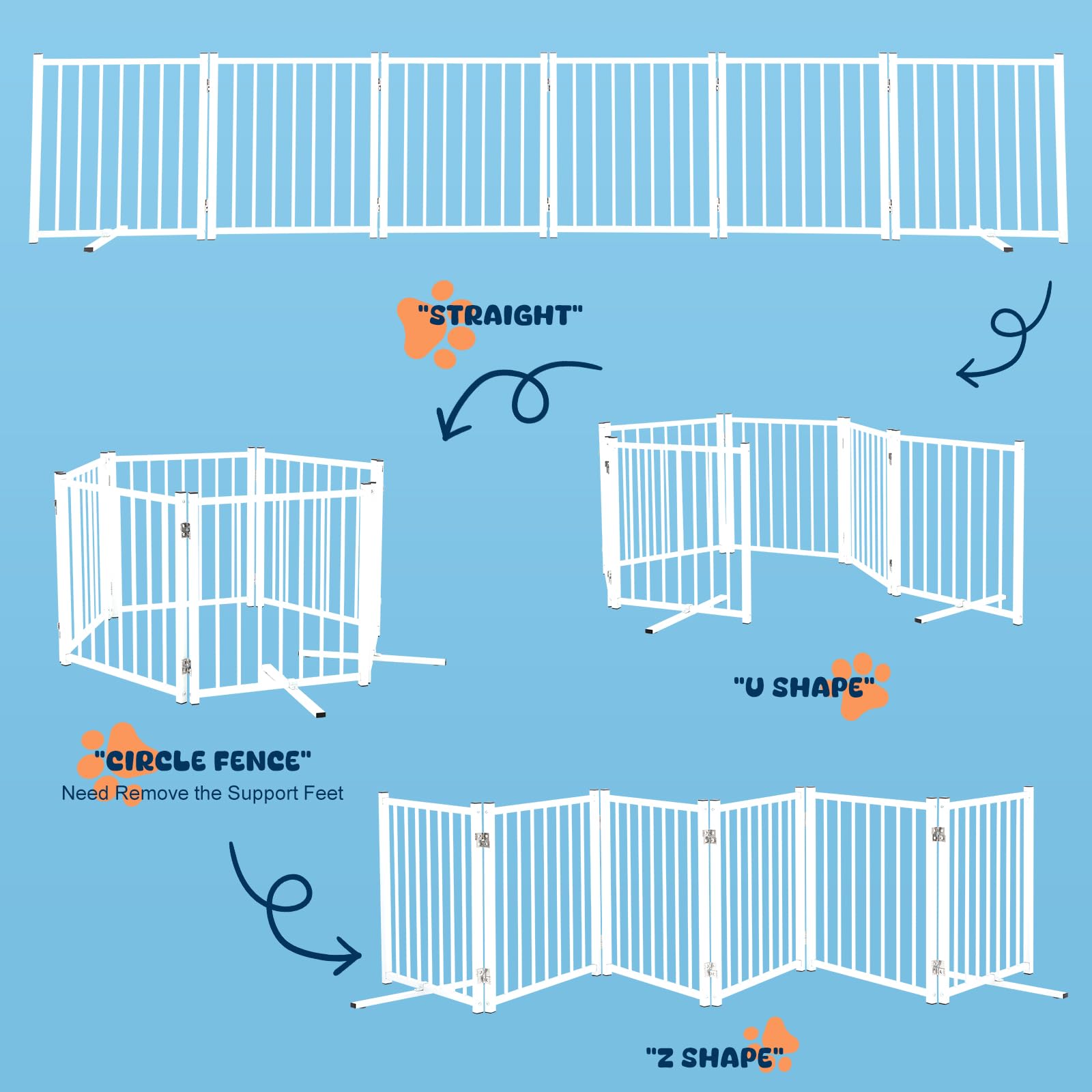 "STRAIGHT"

"U SHAPE"

"CIRCLE FENCE"
Need Remove the Support Feet

"Z SHAPE"