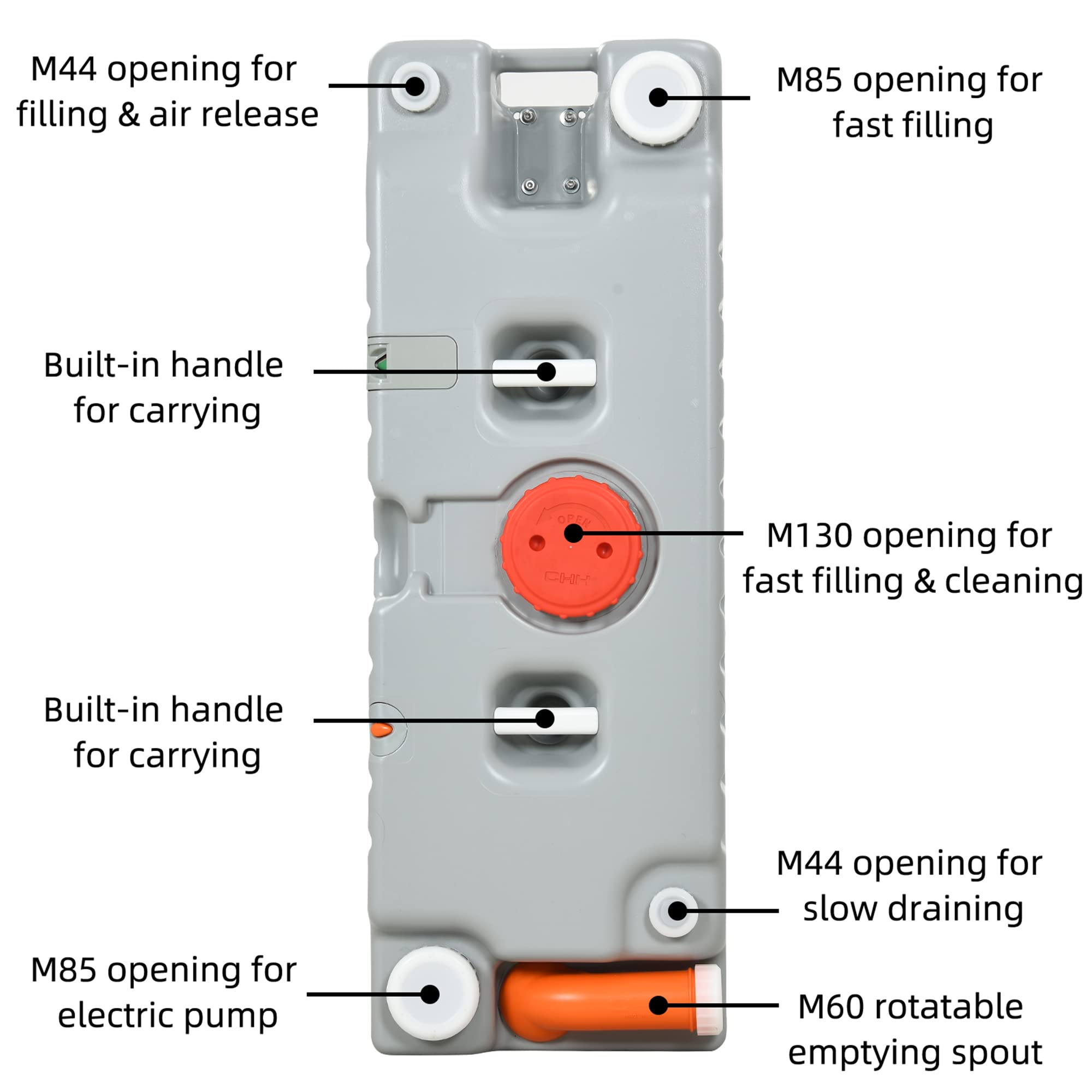 M44 opening for filling & air release

M85 opening for fast filling

Built-in handle for carrying

OPEN

CHH

M130 opening for fast filling & cleaning

Built-in handle for carrying

M44 opening for slow draining

M85 opening for electric pump

M60 rotatable emptying spout