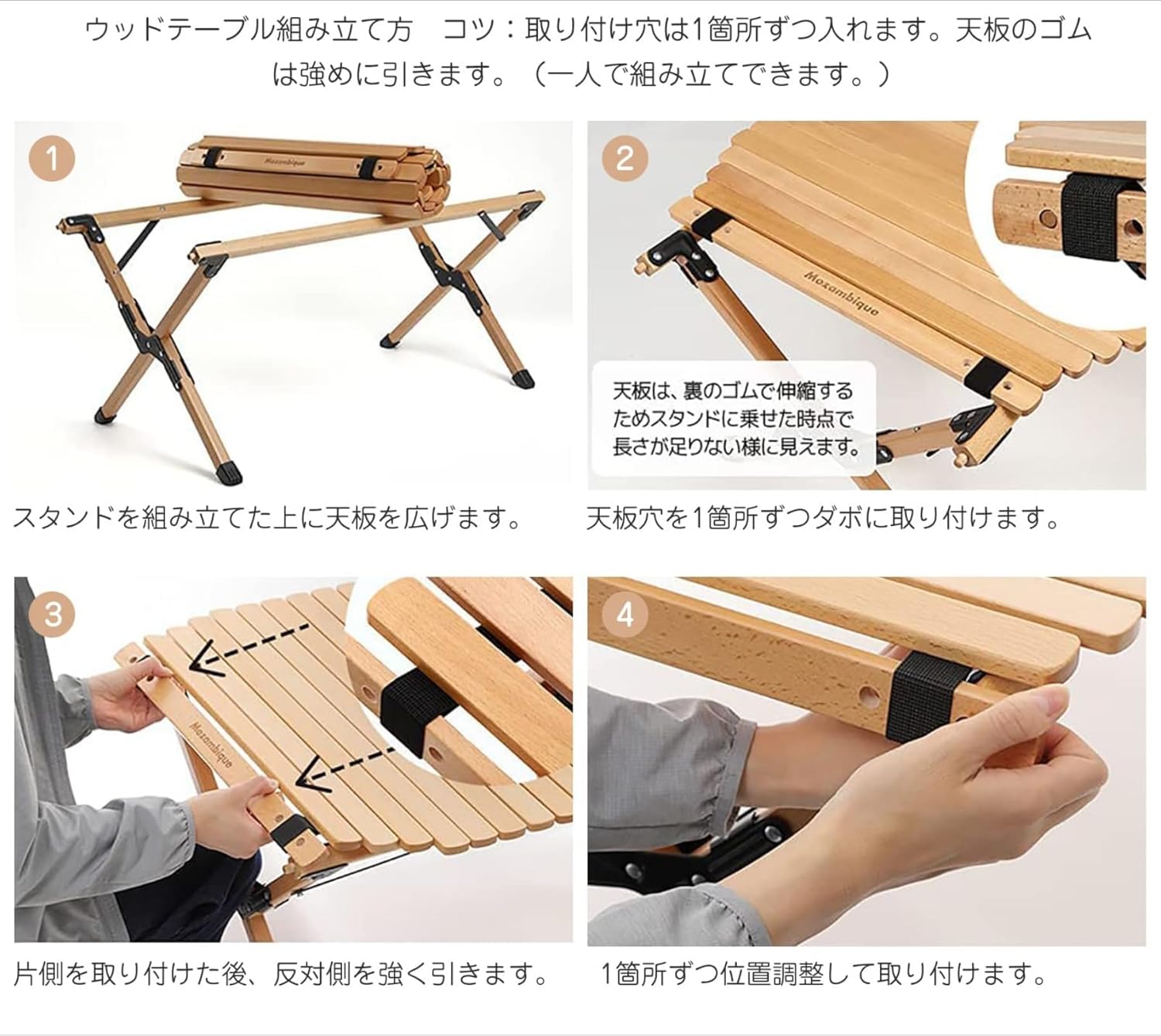 ウッドテーブル組み立て方　コツ：取り付け穴は1箇所ずつ入れます。天板のゴムは強めに引きます。（一人で組み立てできます。）

1

Mozambique

スタンドを組み立てた上に天板を広げます。

2

Mozambique

天板は、裏のゴムで伸縮するためスタンドに乗せた時点で長さが足りない様に見えます。

天板穴を1箇所ずつダボに取り付けます。

3

Mozambique

片側を取り付けた後、反対側を強く引きます。

4

1箇所ずつ位置調整して取り付けます。