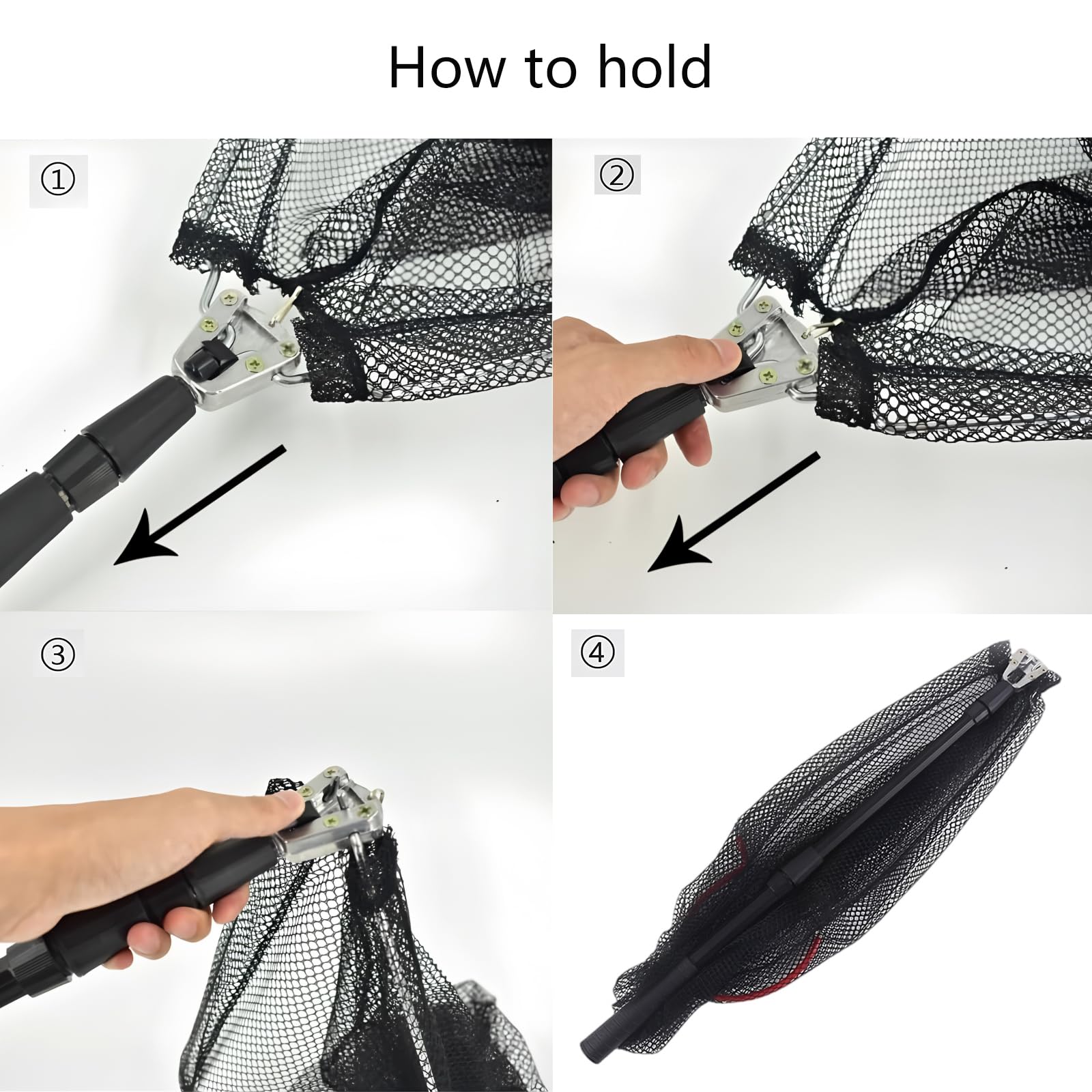 How to hold

①

②

③

④