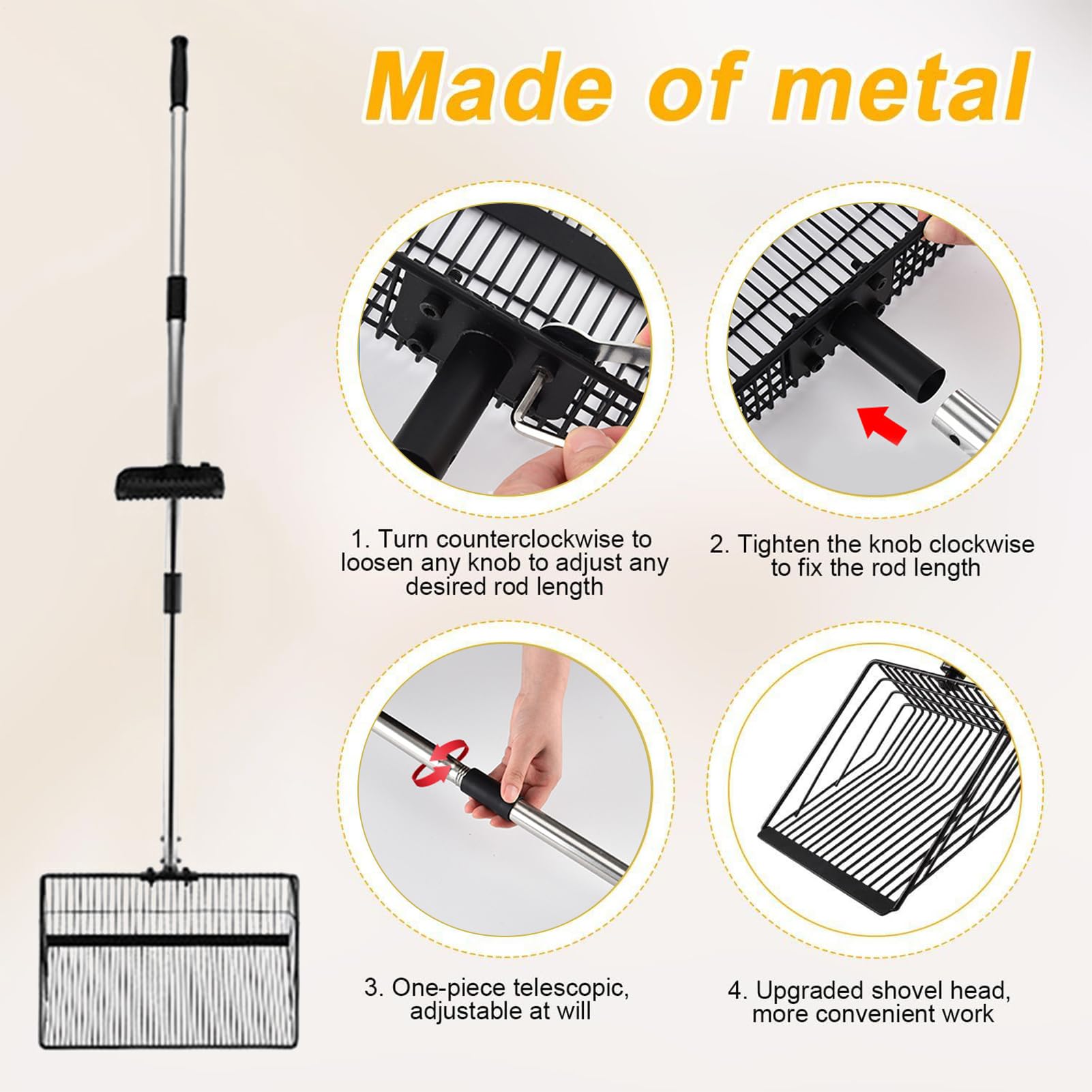 Made of metal

1. Turn counterclockwise to loosen any knob to adjust any desired rod length

2. Tighten the knob clockwise to fix the rod length

3. One-piece telescopic, adjustable at will

4. Upgraded shovel head, more convenient work