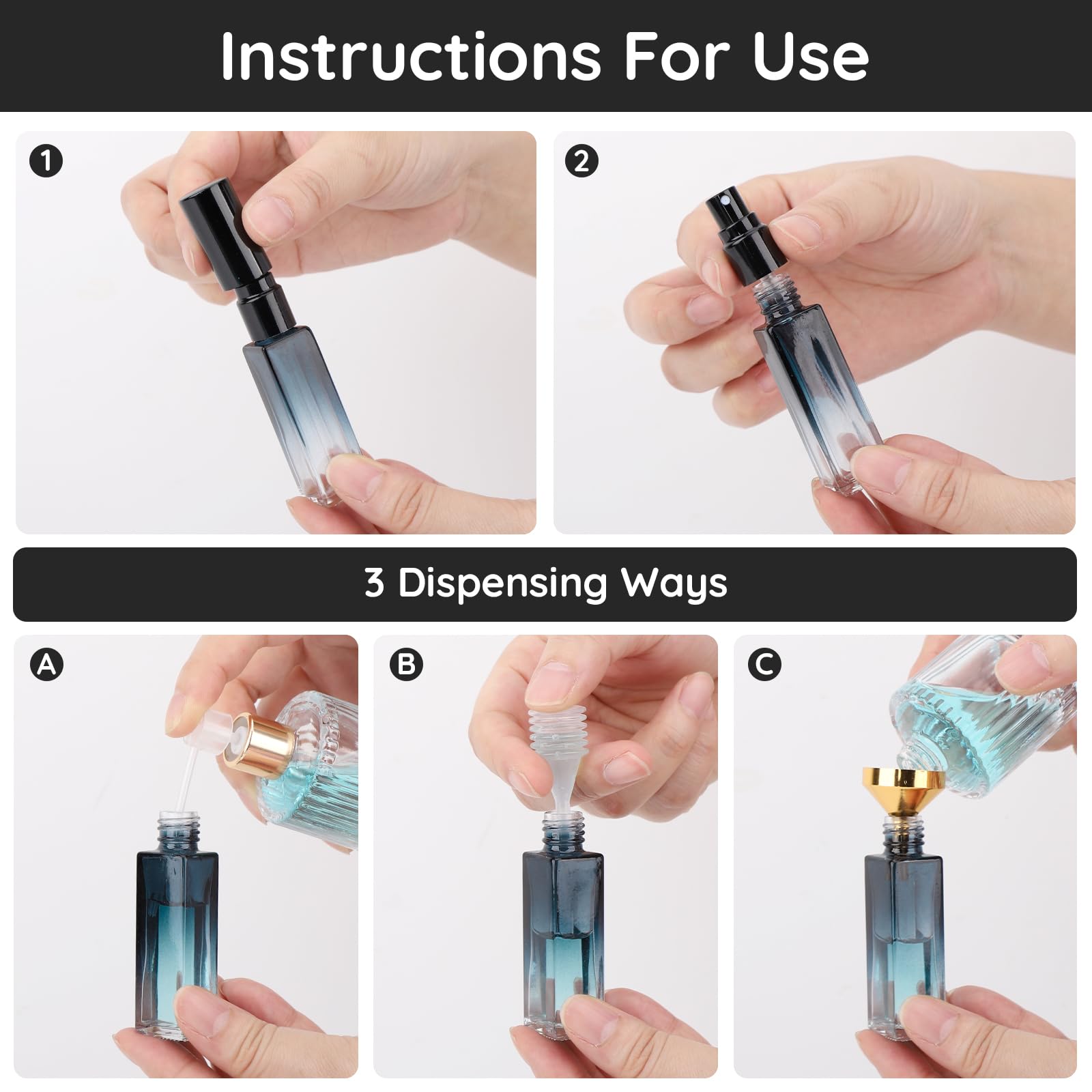 Instructions For Use

1

2

3 Dispensing Ways

A

B

C