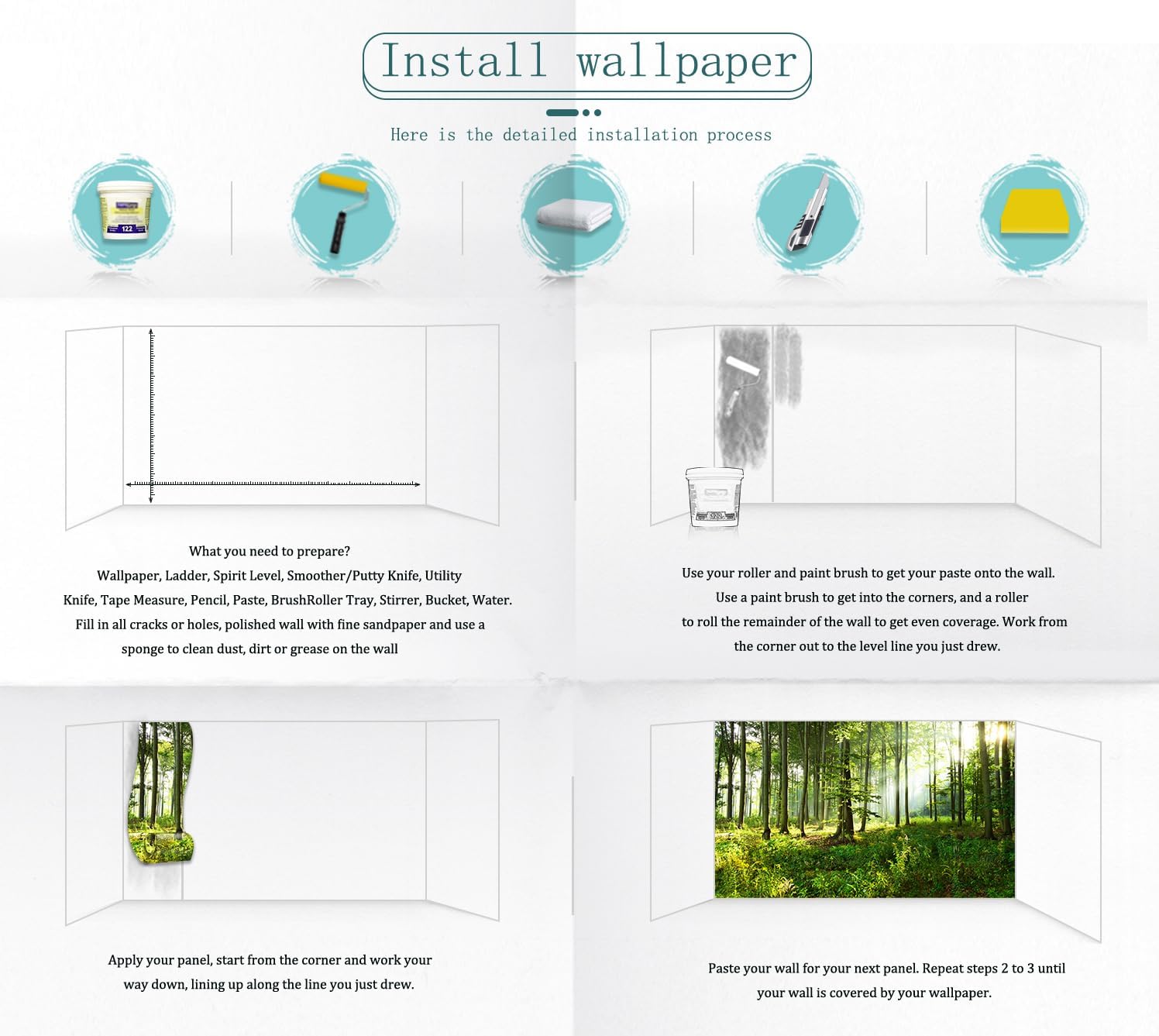 Install wallpaper

Here is the detailed installation process

122

What you need to prepare?
Wallpaper, Ladder, Spirit Level, Smoother/Putty Knife, Utility Knife, Tape Measure, Pencil, Paste, BrushRoller Tray, Stirrer, Bucket, Water.
Fill in all cracks or holes, polished wall with fine sandpaper and use a sponge to clean dust, dirt or grease on the wall

Use your roller and paint brush to get your paste onto the wall. Use a paint brush to get into the corners, and a roller to roll the remainder of the wall to get even coverage. Work from the corner out to the level line you just drew.

Apply your panel, start from the corner and work your way down, lining up along the line you just drew.

Paste your wall for your next panel. Repeat steps 2 to 3 until your wall is covered by your wallpaper.