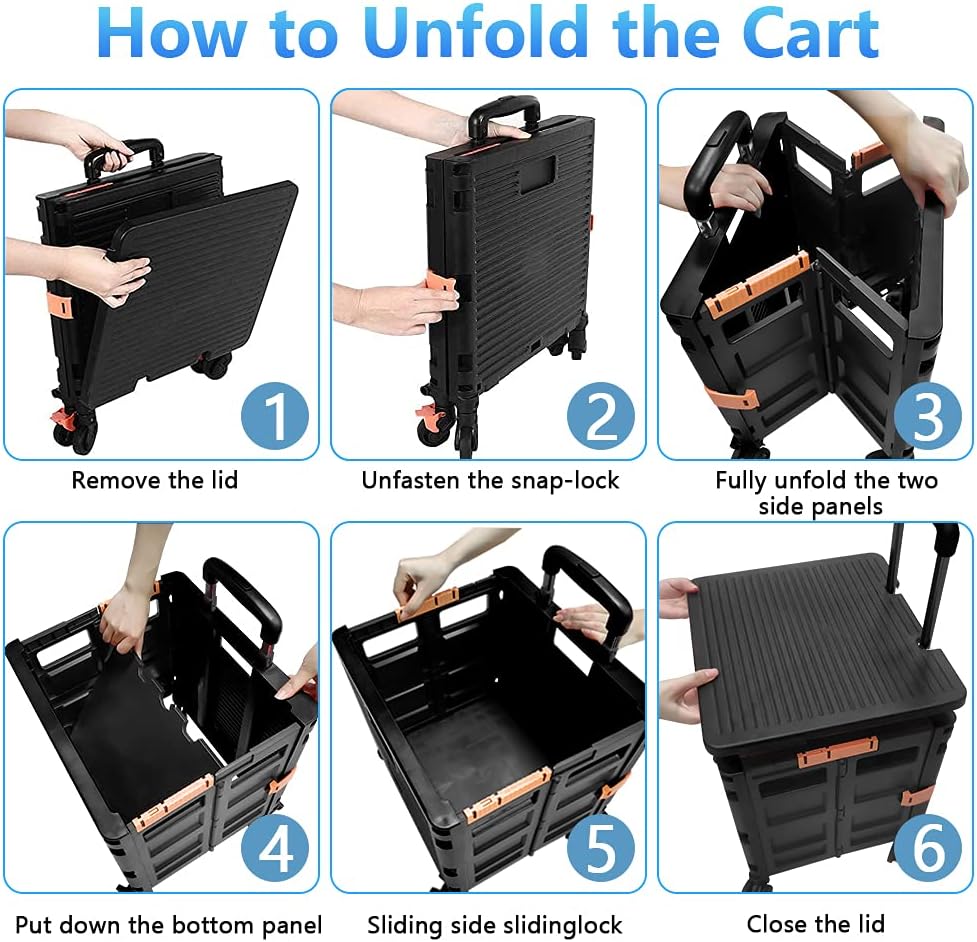 How to Unfold the Cart

1
Remove the lid

2
Unfasten the snap-lock

3
Fully unfold the two side panels

4
Put down the bottom panel

5
Sliding side slidinglock

6
Close the lid