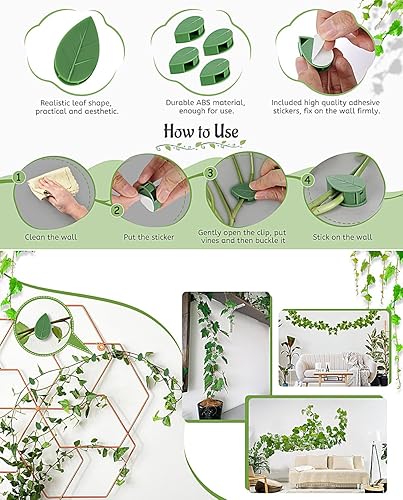 Realistic leaf shape, practical and aesthetic.

Durable ABS material, enough for use.

Included high quality adhesive stickers, fix on the wall firmly.

How to Use

1
Clean the wall

2
Put the sticker

3
Gently open the clip, put vines and then buckle it

4
Stick on the wall