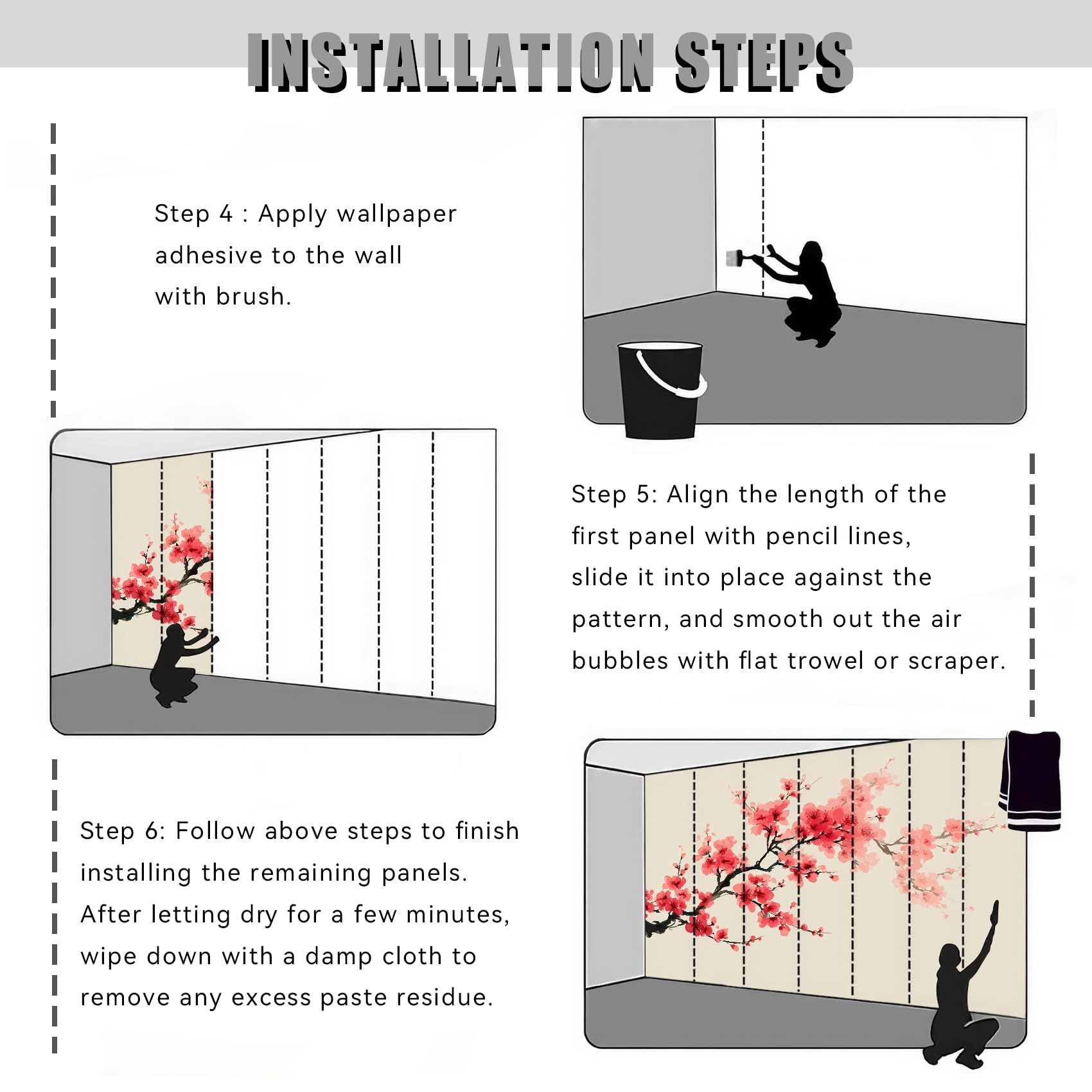 INSTALLATION STEPS

Step 4 : Apply wallpaper adhesive to the wall with brush.

Step 5: Align the length of the first panel with pencil lines, slide it into place against the pattern, and smooth out the air bubbles with flat trowel or scraper.

Step 6: Follow above steps to finish installing the remaining panels. After letting dry for a few minutes, wipe down with a damp cloth to remove any excess paste residue.