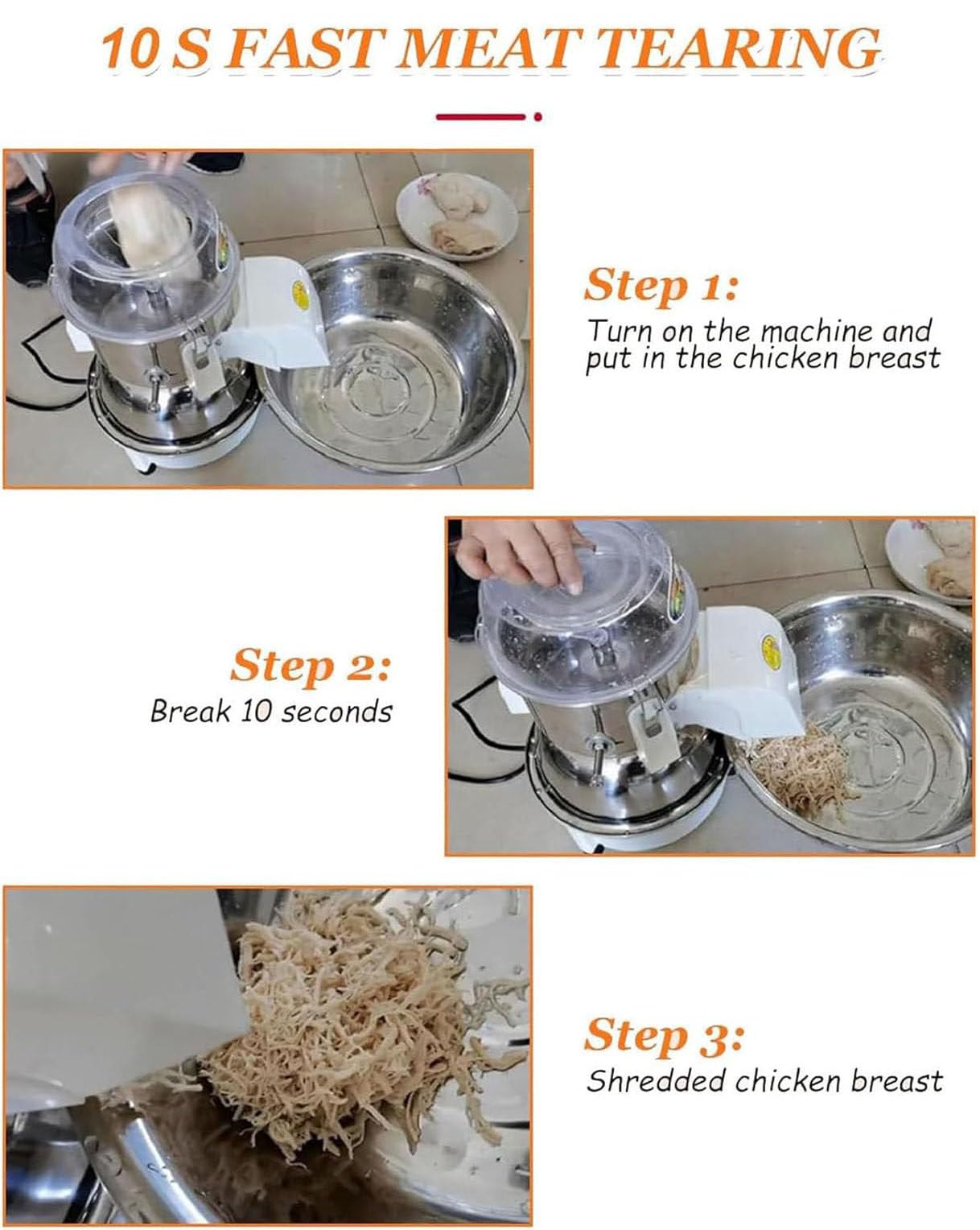 10 S FAST MEAT TEARING

Step 1:
Turn on the machine and put in the chicken breast

Step 2:
Break 10 seconds

Step 3:
Shredded chicken breast