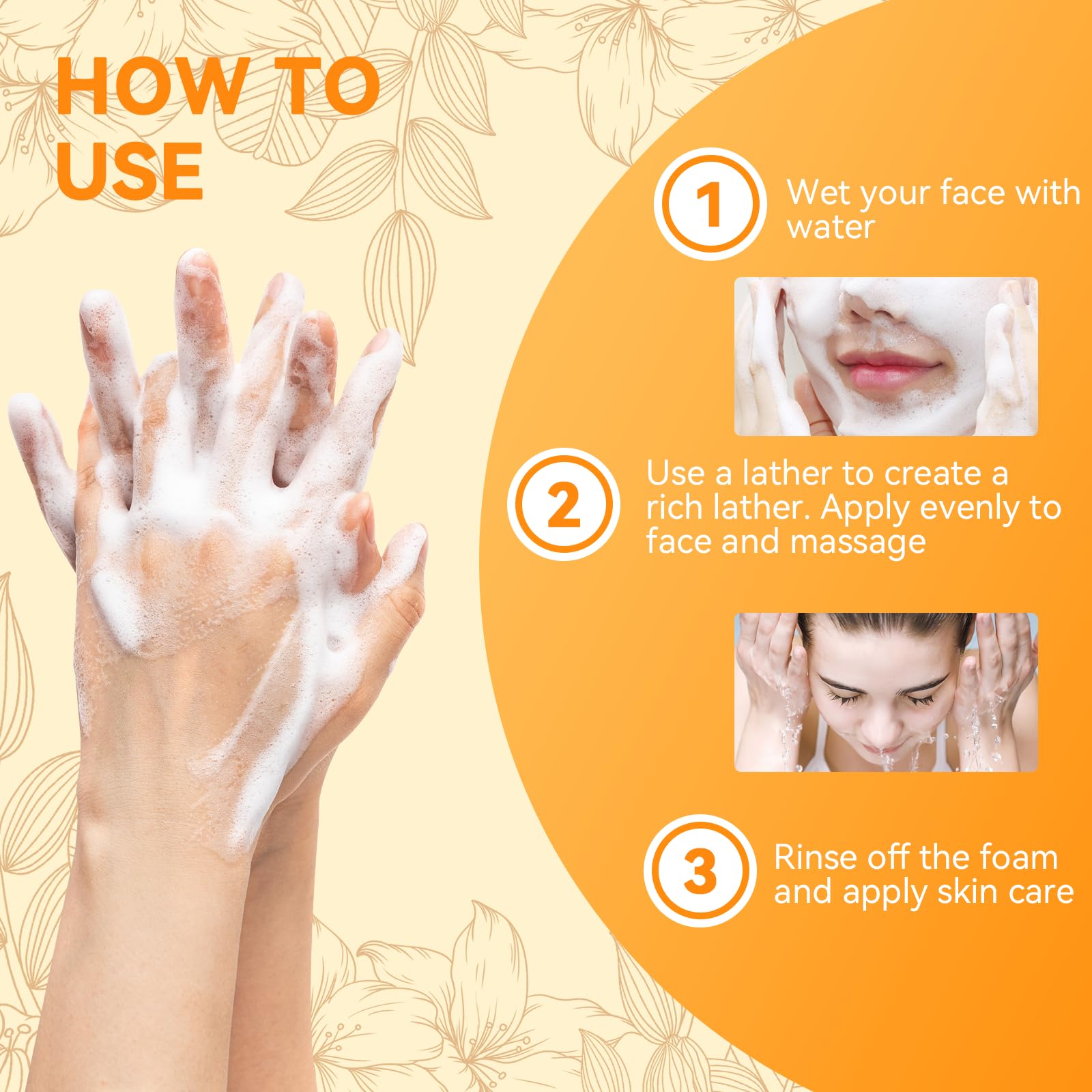 HOW TO USE

1 Wet your face with water

2 Use a lather to create a rich lather. Apply evenly to face and massage

3 Rinse off the foam and apply skin care