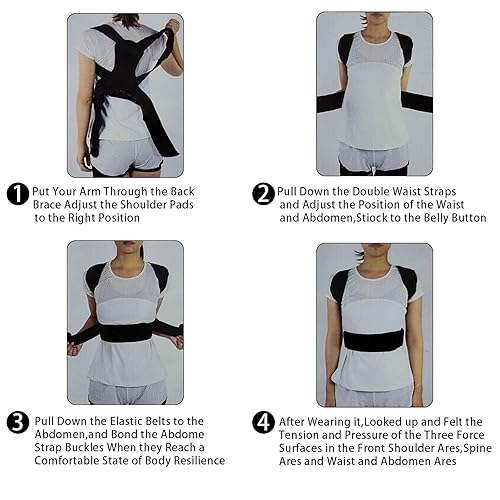 1 Put Your Arm Through the Back Brace Adjust the Shoulder Pads to the Right Position

2 Pull Down the Double Waist Straps and Adjust the Position of the Waist and Abdomen,Stiock to the Belly Button

3 Pull Down the Elastic Belts to the Abdomen,and Bond the Abdome Strap Buckles When they Reach a Comfortable State of Body Resilience

4 After Wearing it,Looked up and Felt the Tension and Pressure of the Three Force Surfaces in the Front Shoulder Ares,Spine Ares and Waist and Abdomen Ares