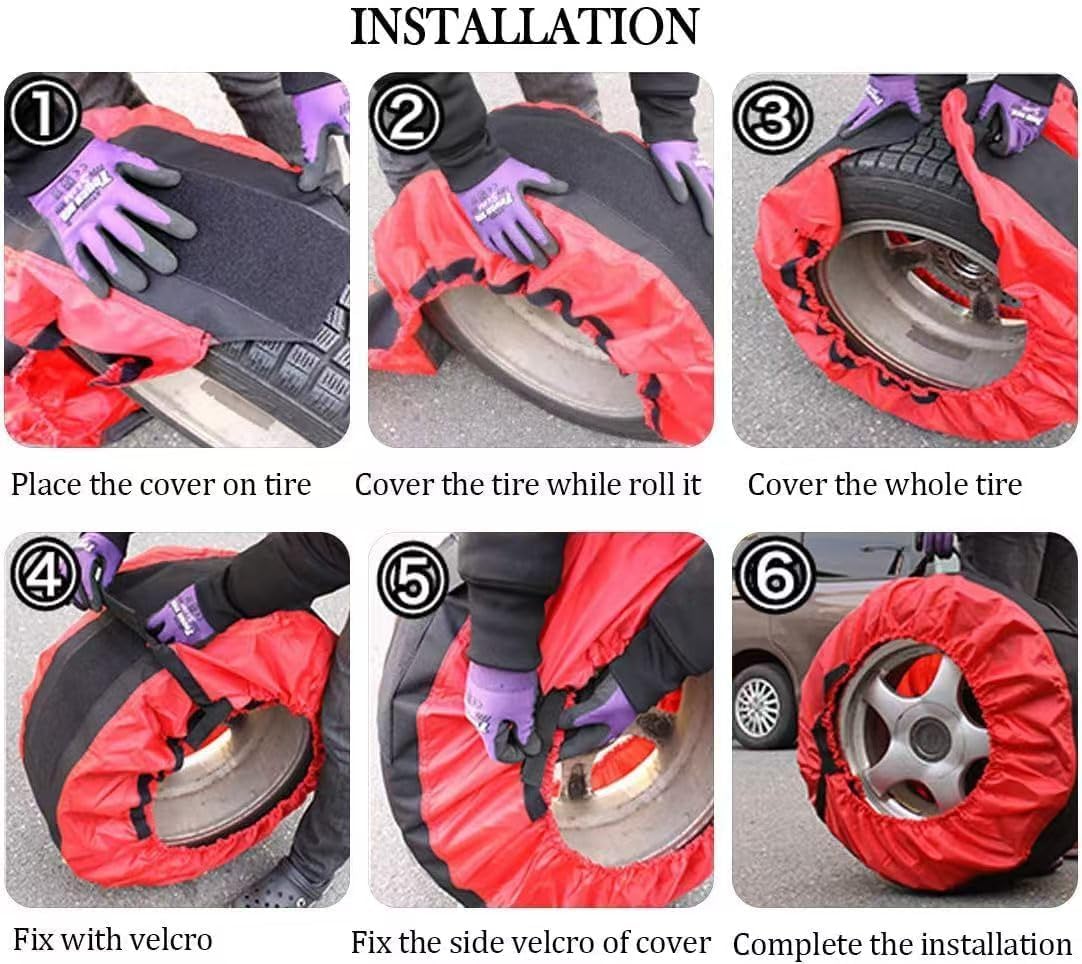 INSTALLATION

①

Place the cover on tire

②

Cover the tire while roll it

③

Cover the whole tire

④

Fix with velcro

⑤

Fix the side velcro of cover

⑥

Complete the installation