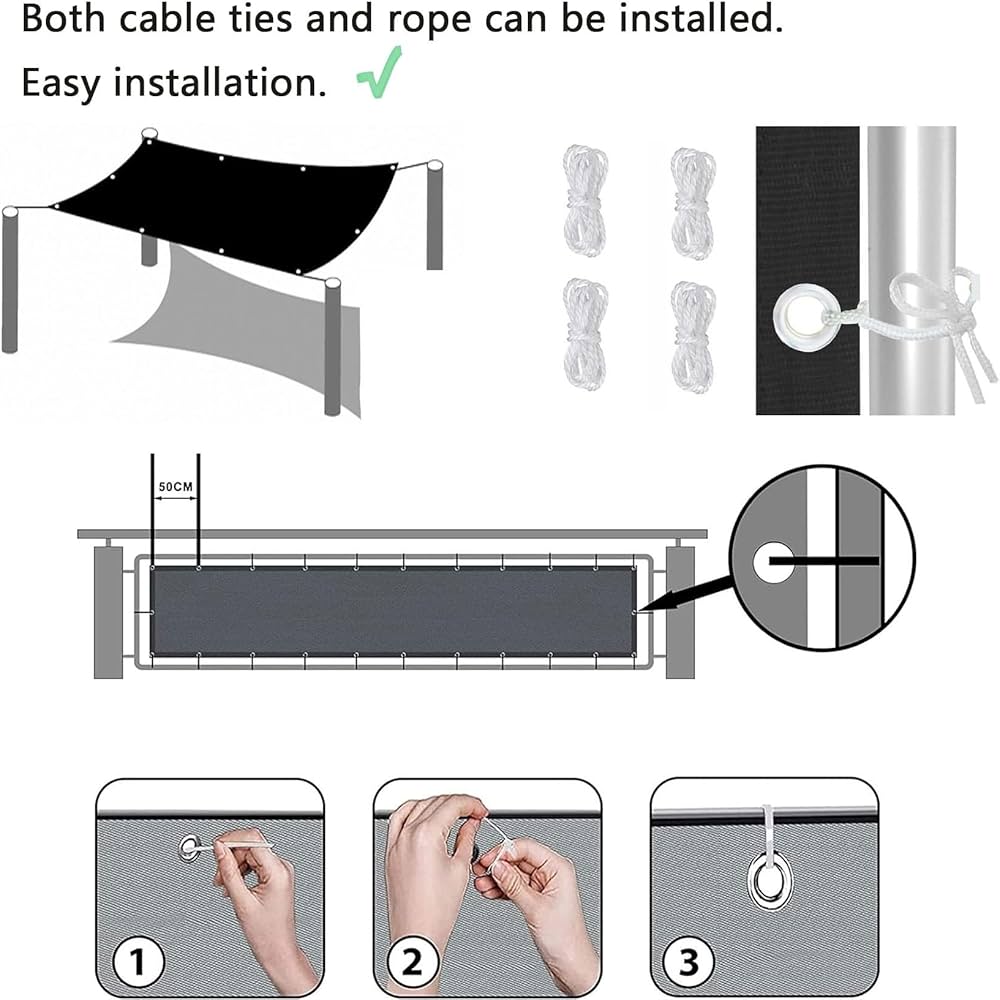 Both cable ties and rope can be installed.

Easy installation. ✓

50CM

1

2

3