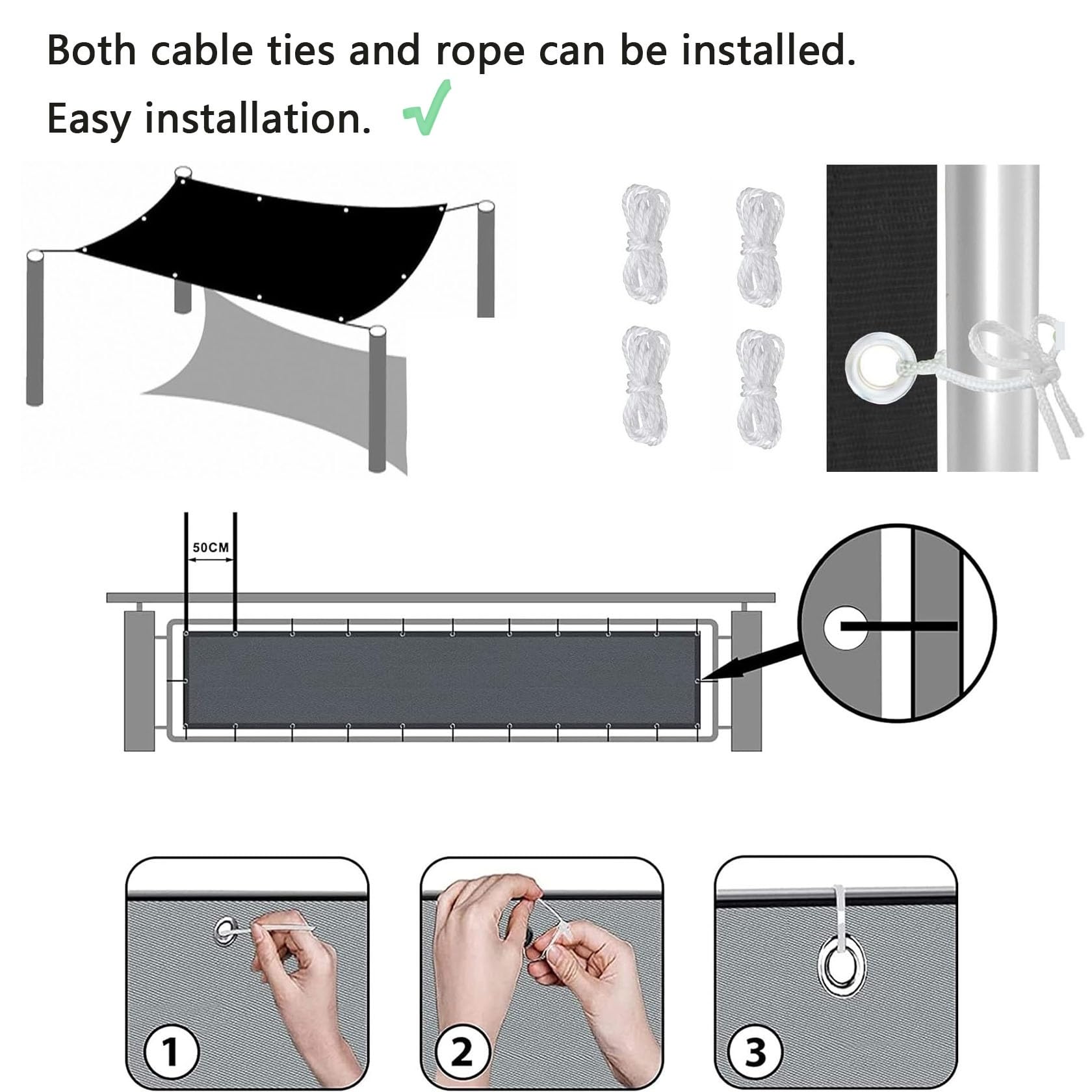 Both cable ties and rope can be installed.

Easy installation. √

50CM

1

2

3