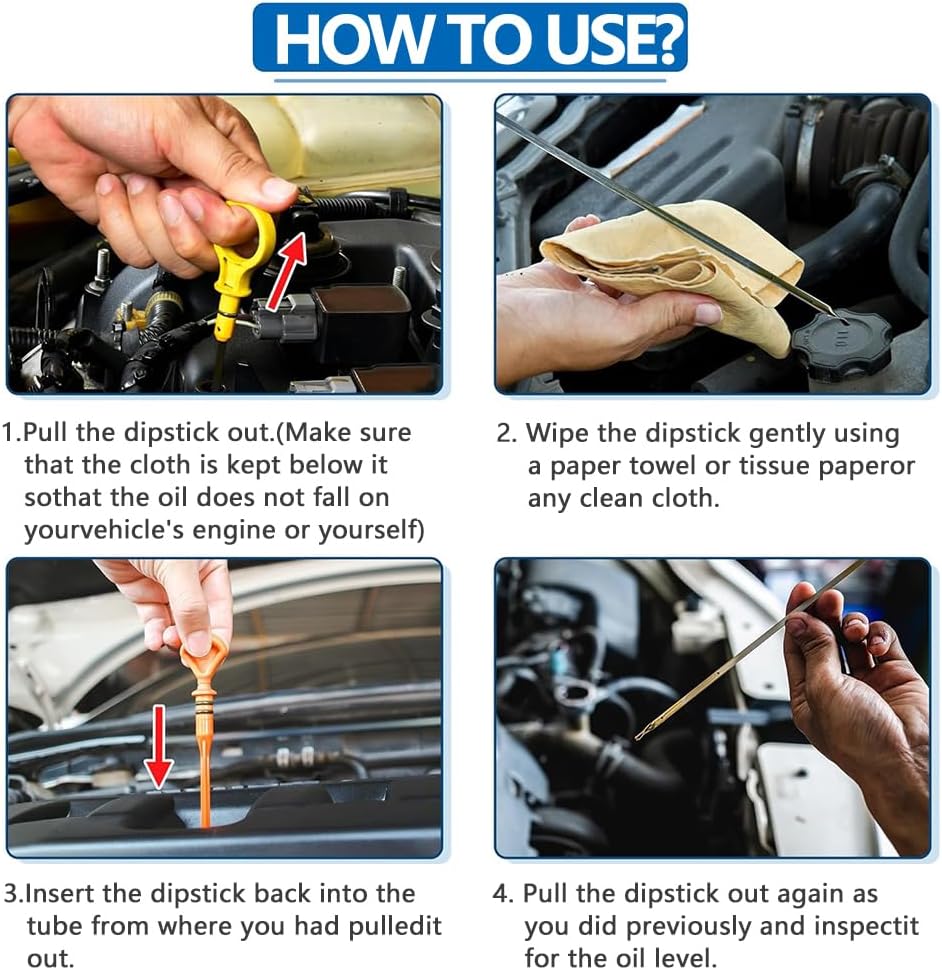 HOW TO USE?

1.Pull the dipstick out.(Make sure that the cloth is kept below it sothat the oil does not fall on yourvehicle's engine or yourself)

2. Wipe the dipstick gently using a paper towel or tissue paperor any clean cloth.

3.Insert the dipstick back into the tube from where you had pulledit out.

4. Pull the dipstick out again as you did previously and inspectit for the oil level.