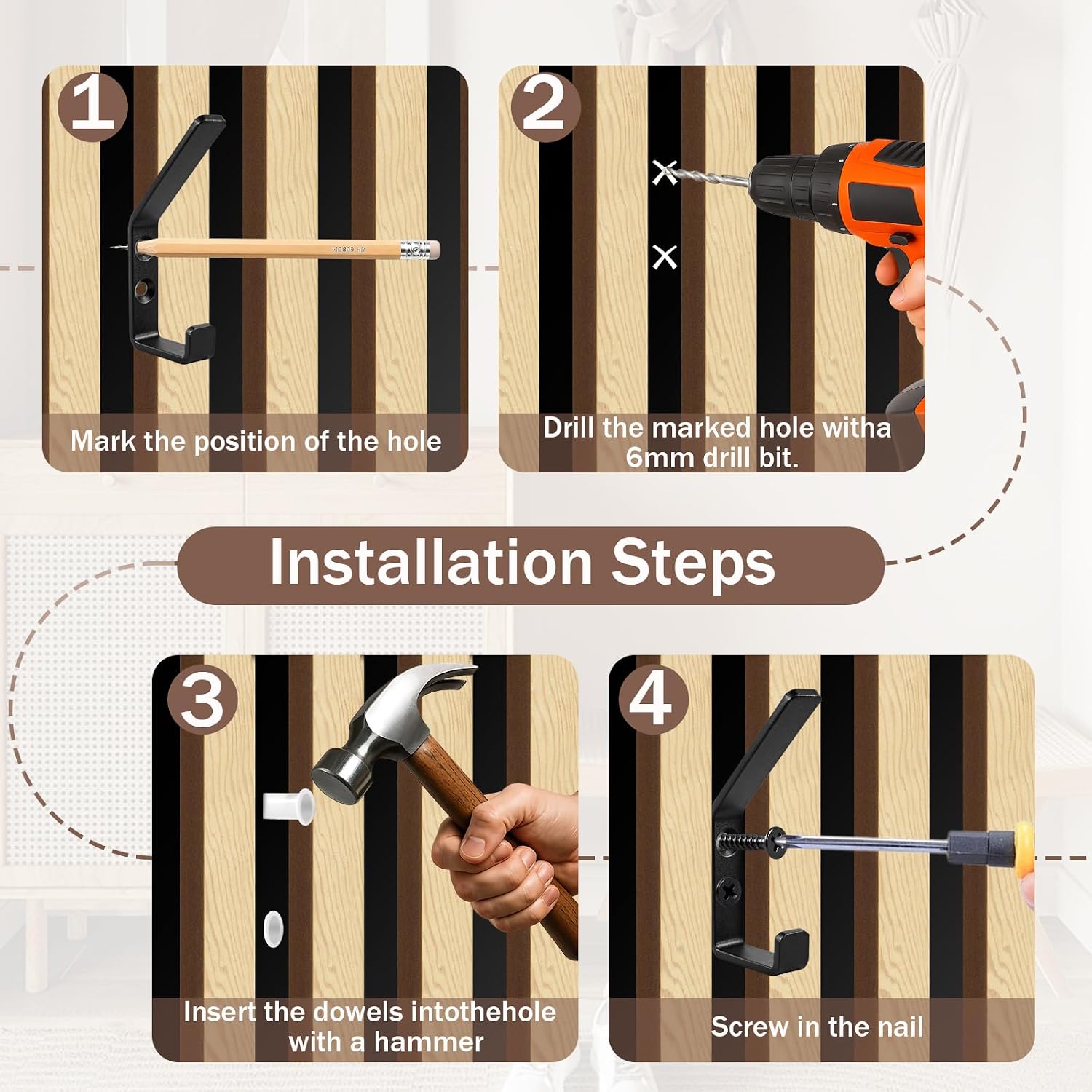 1

HC808 HB

Mark the position of the hole

2

Drill the marked hole witha 6mm drill bit.

Installation Steps

3

Insert the dowels intothehole with a hammer

4

Screw in the nail