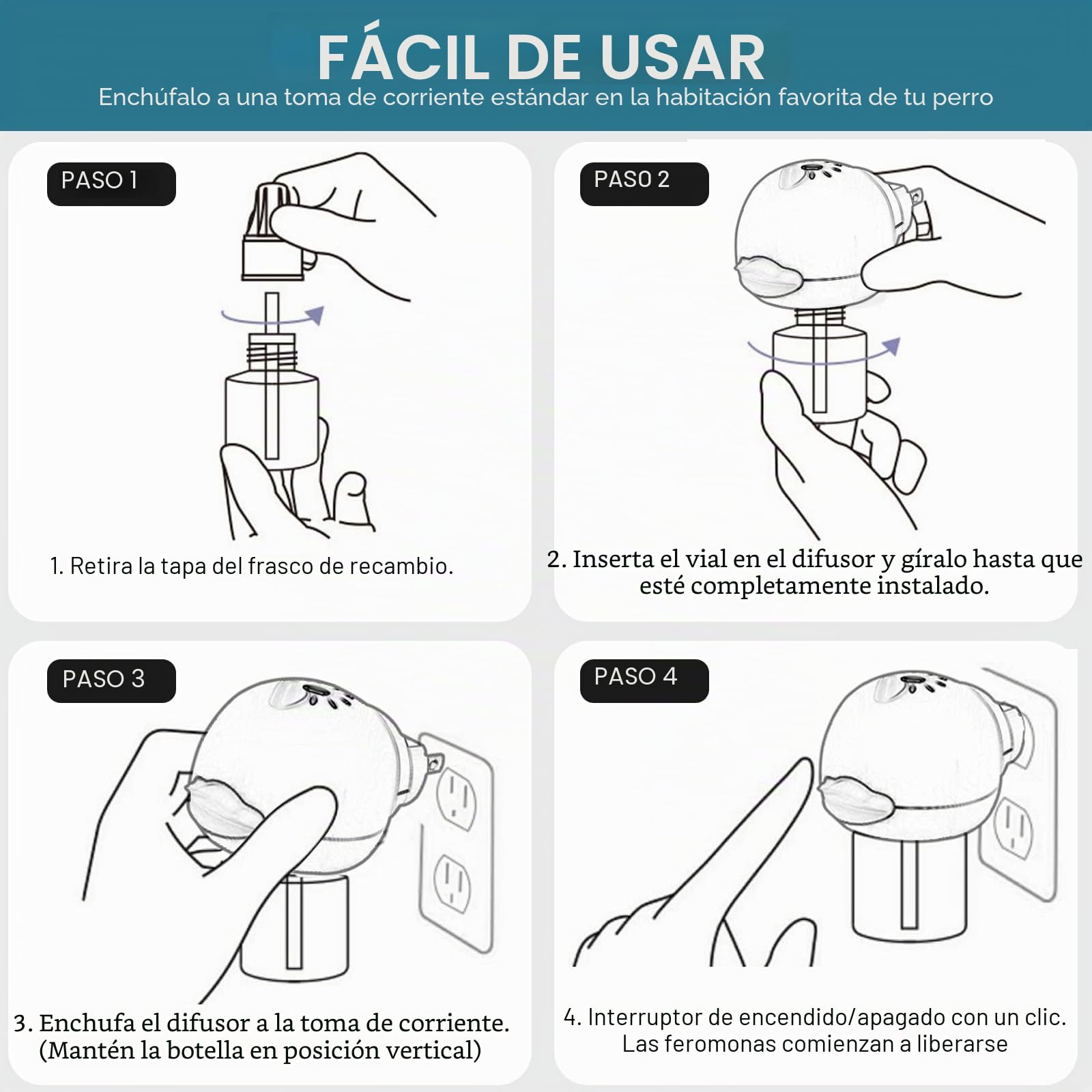 FÁCIL DE USAR
Enchúfalo a una toma de corriente estándar en la habitación favorita de tu perro

PASO 1

1. Retira la tapa del frasco de recambio.

PASO 2

2. Inserta el vial en el difusor y gíralo hasta que esté completamente instalado.

PASO 3

3. Enchufa el difusor a la toma de corriente. (Mantén la botella en posición vertical)

PASO 4

4. Interruptor de encendido/apagado con un clic. Las feromonas comienzan a liberarse