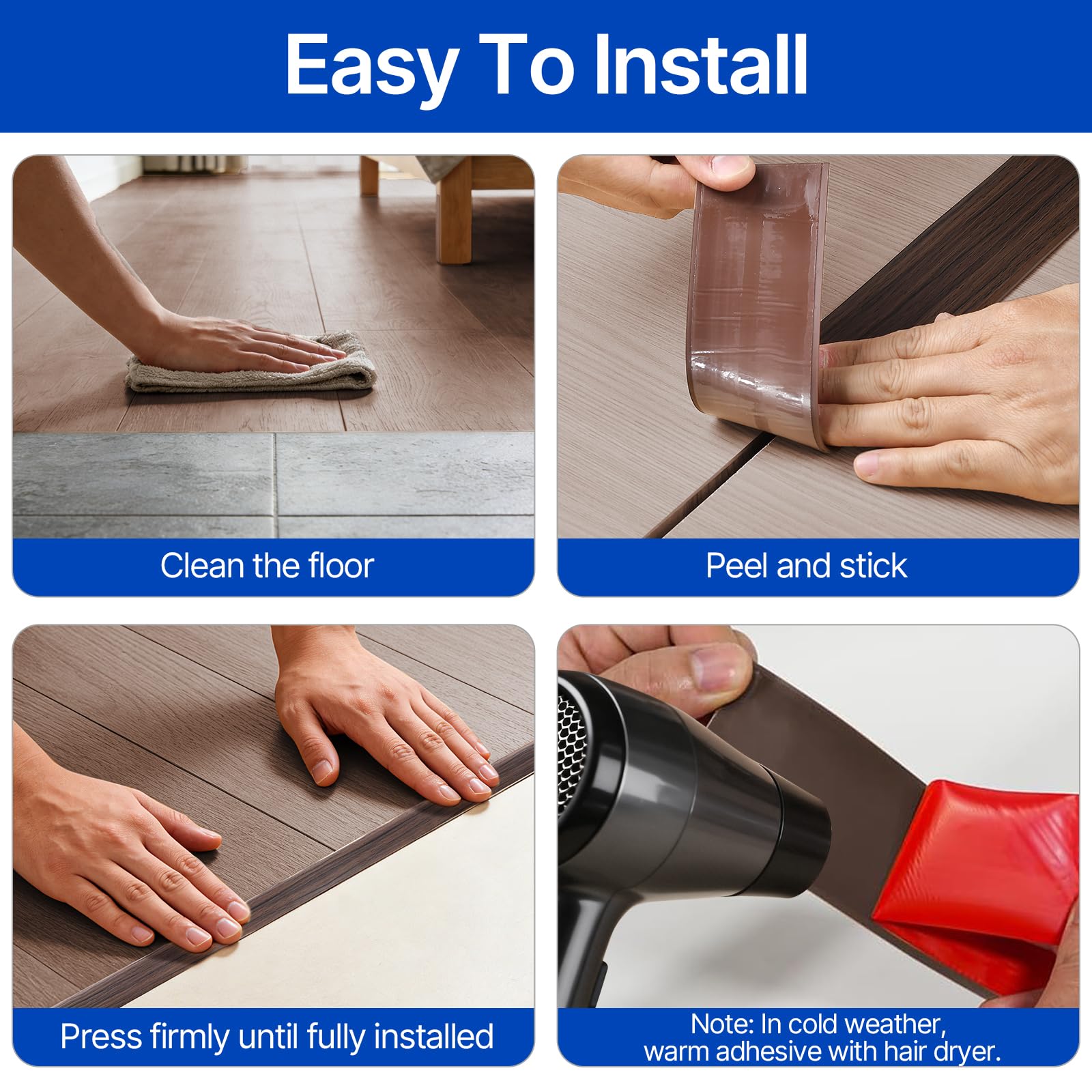 Easy To Install

Clean the floor

Peel and stick

Press firmly until fully installed

Note: In cold weather, warm adhesive with hair dryer.