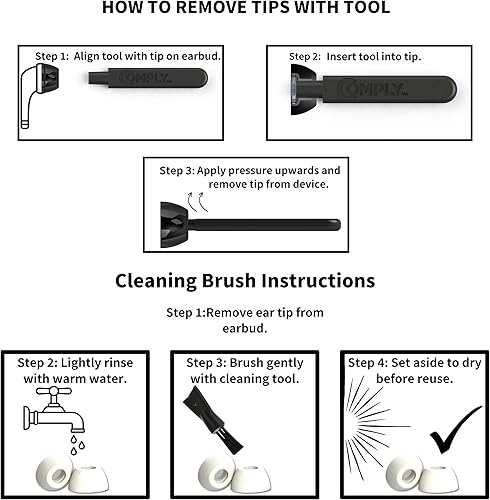 HOW TO REMOVE TIPS WITH TOOL

Step 1: Align tool with tip on earbud.

COMPLY

Step 2: Insert tool into tip.

COMPLY

Step 3: Apply pressure upwards and remove tip from device.

Cleaning Brush Instructions

Step 1:Remove ear tip from earbud.

Step 2: Lightly rinse with warm water.

Step 3: Brush gently with cleaning tool.

Step 4: Set aside to dry before reuse.