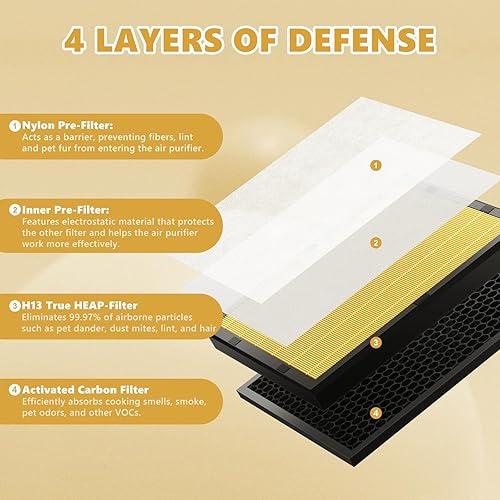 4 LAYERS OF DEFENSE

1 Nylon Pre-Filter:
Acts as a barrier, preventing fibers, lint and pet fur from entering the air purifier.

2 Inner Pre-Filter:
Features electrostatic material that protects the other filter and helps the air purifier work more effectively.

3 H13 True HEAP-Filter
Eliminates 99.97% of airborne particles such as pet dander, dust mites, lint, and hair

4 Activated Carbon Filter
Efficiently absorbs cooking smells, smoke, pet odors, and other VOCs.

1

2

3

4