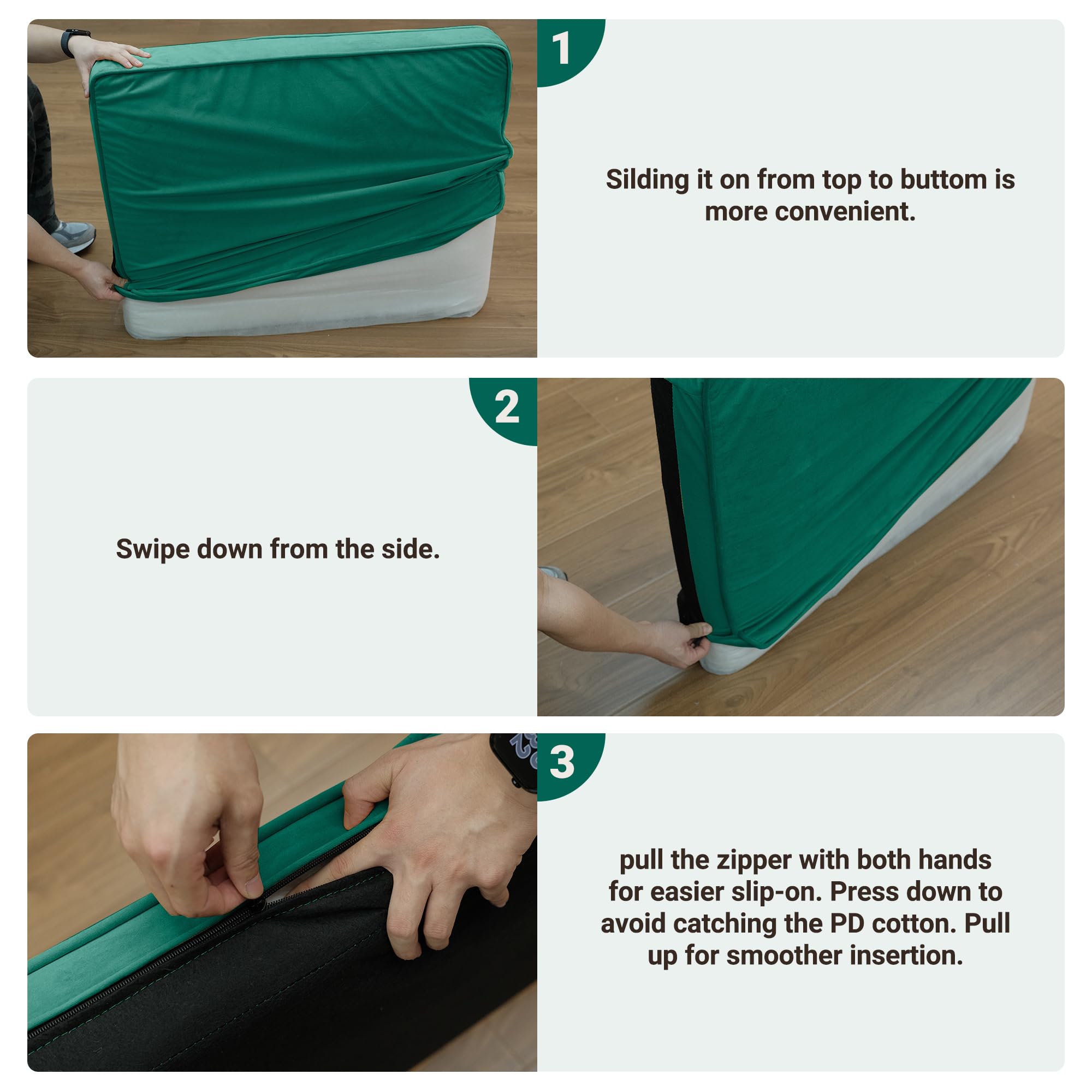 1

Silding it on from top to buttom is more convenient.

2

Swipe down from the side.

3

pull the zipper with both hands for easier slip-on. Press down to avoid catching the PD cotton. Pull up for smoother insertion.