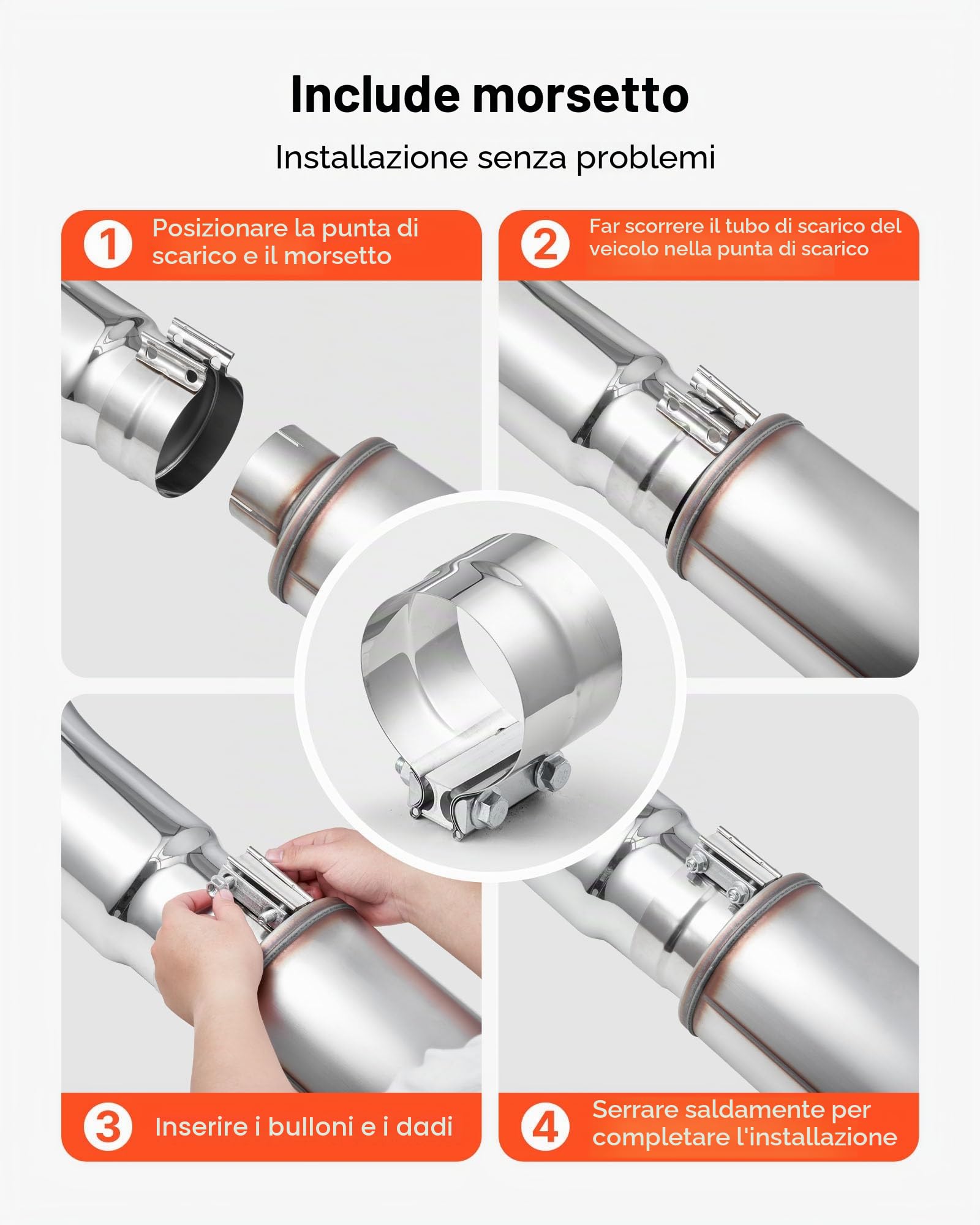 Include morsetto

Installazione senza problemi

1 Posizionare la punta di scarico e il morsetto

2 Far scorrere il tubo di scarico del veicolo nella punta di scarico

3 Inserire i bulloni e i dadi

4 Serrare saldamente per completare l'installazione