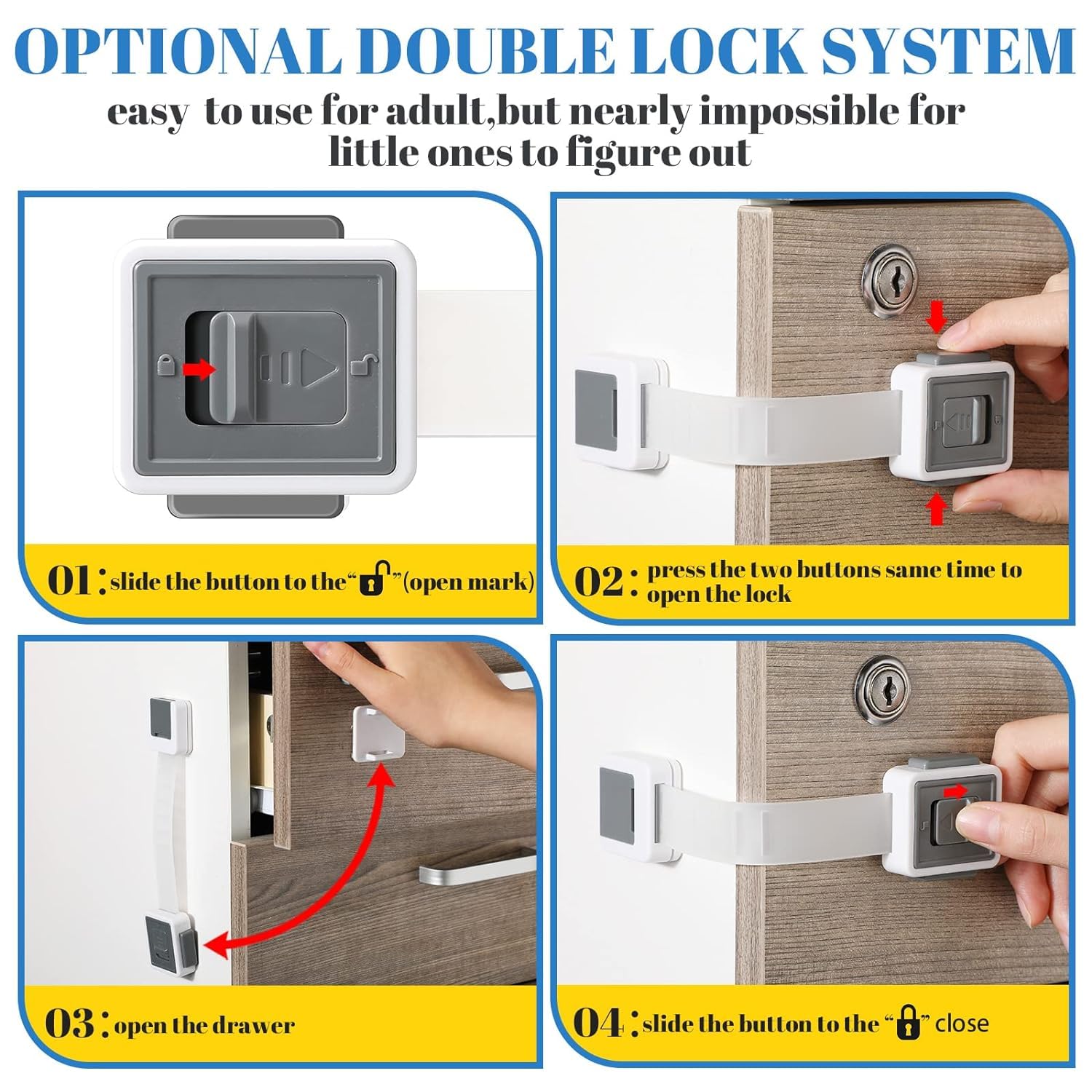 OPTIONAL DOUBLE LOCK SYSTEM

easy to use for adult,but nearly impossible for little ones to figure out

01 : slide the button to the " " (open mark)

02 : press the two buttons same time to open the lock

03 : open the drawer

04 : slide the button to the " " close