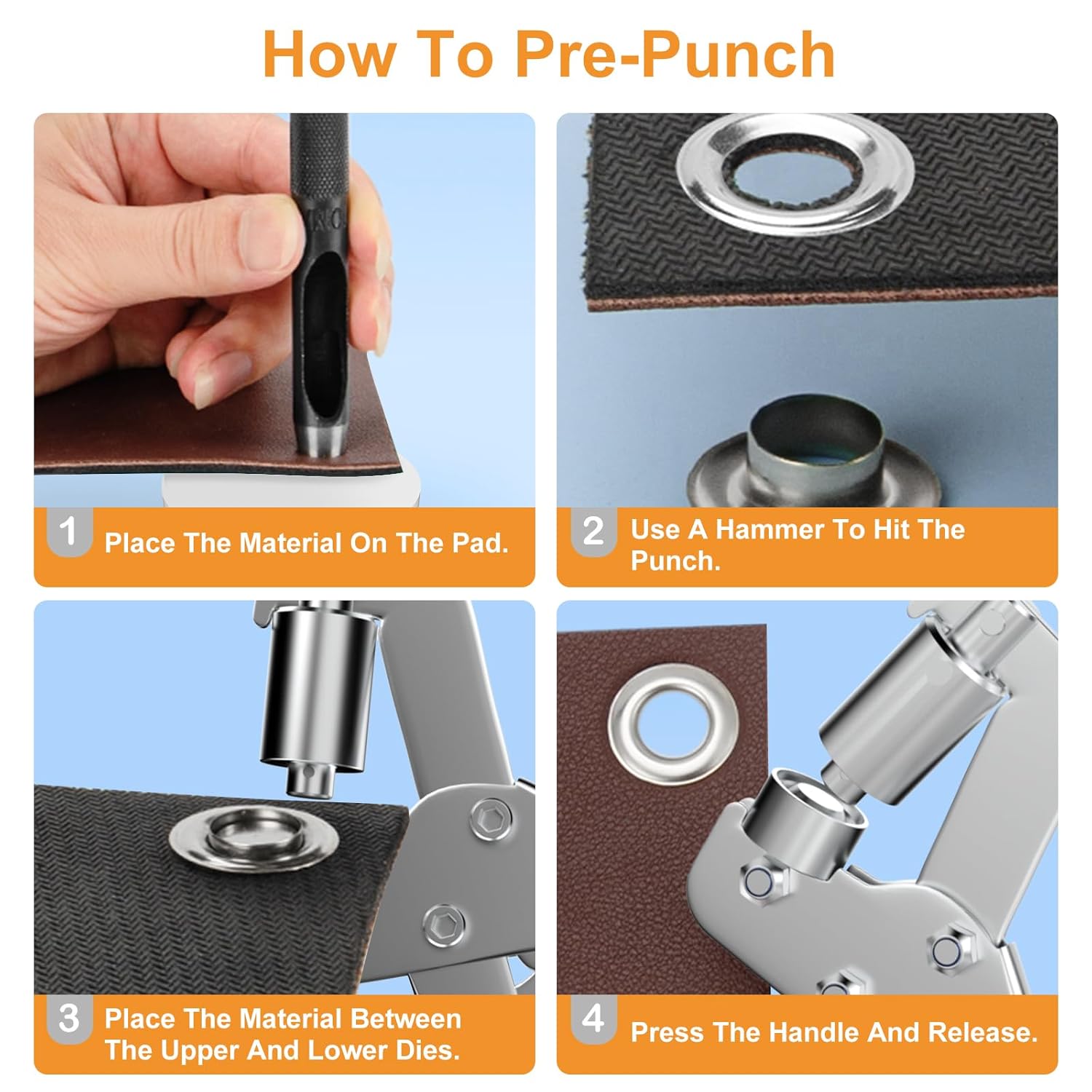 How To Pre-Punch

1 Place The Material On The Pad.

2 Use A Hammer To Hit The Punch.

3 Place The Material Between The Upper And Lower Dies.

4 Press The Handle And Release.