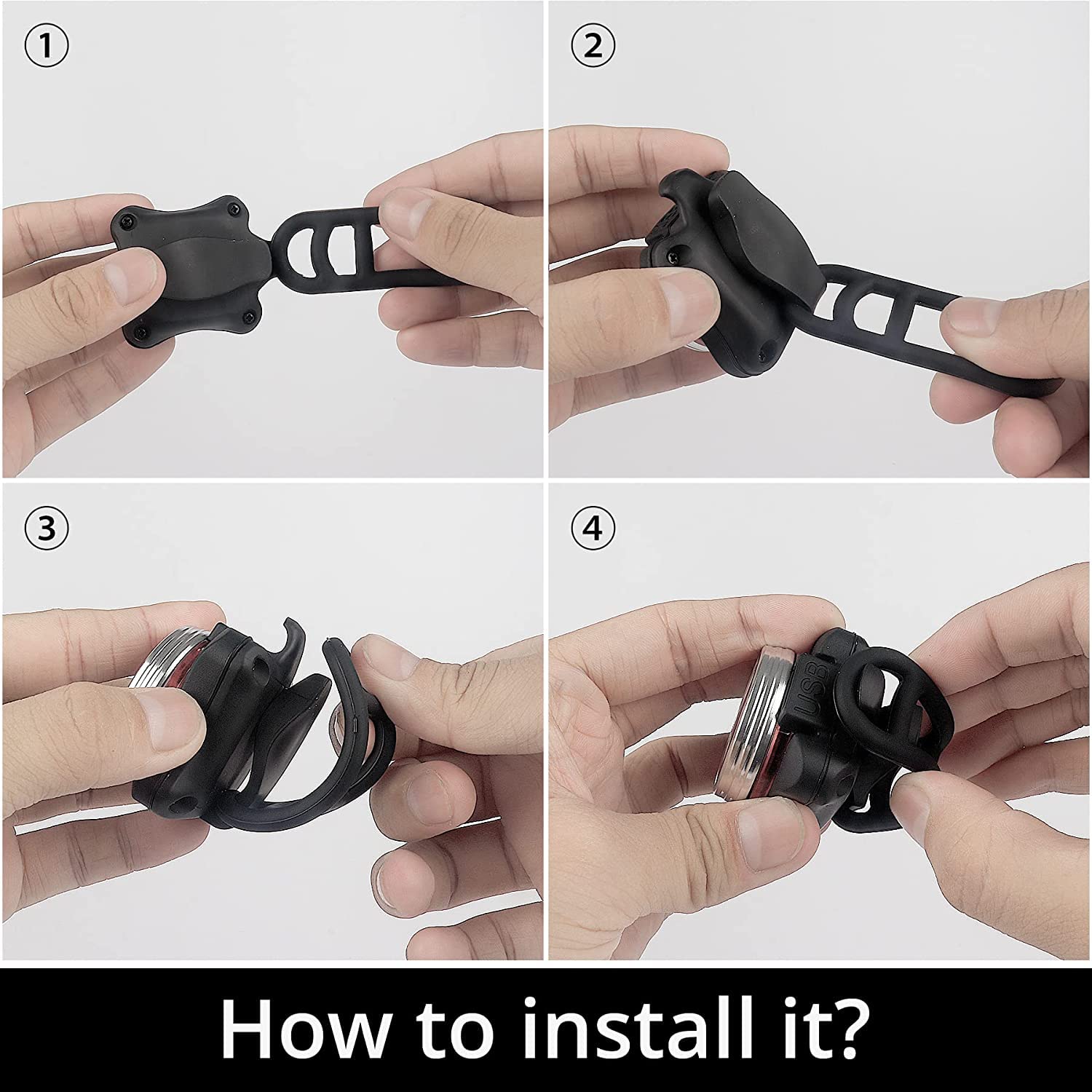 ①

②

③

④

USB

How to install it?