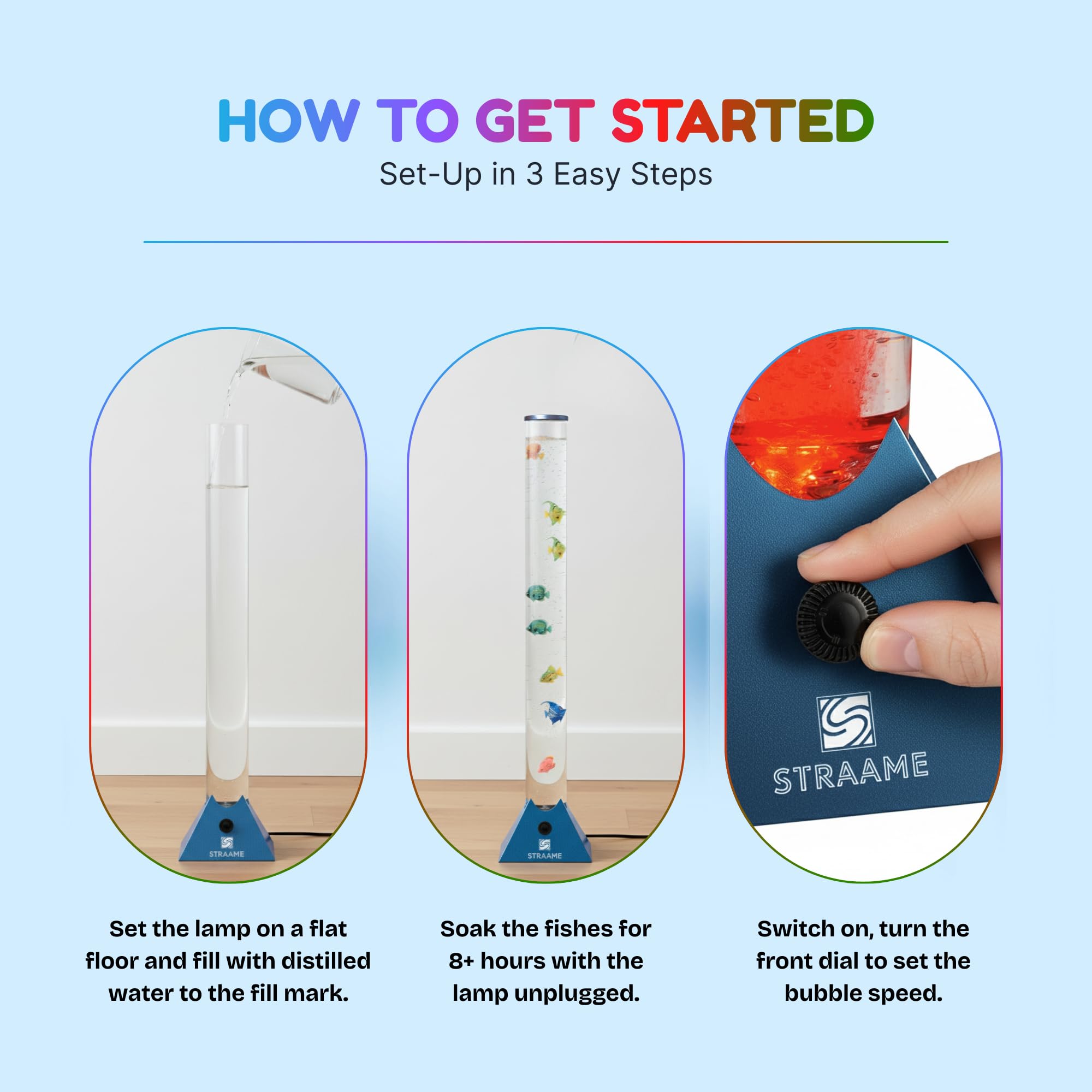 HOW TO GET STARTED

Set-Up in 3 Easy Steps

STRAAME

STRAAME

STRAAME

Set the lamp on a flat floor and fill with distilled water to the fill mark.

Soak the fishes for 8+ hours with the lamp unplugged.

Switch on, turn the front dial to set the bubble speed.