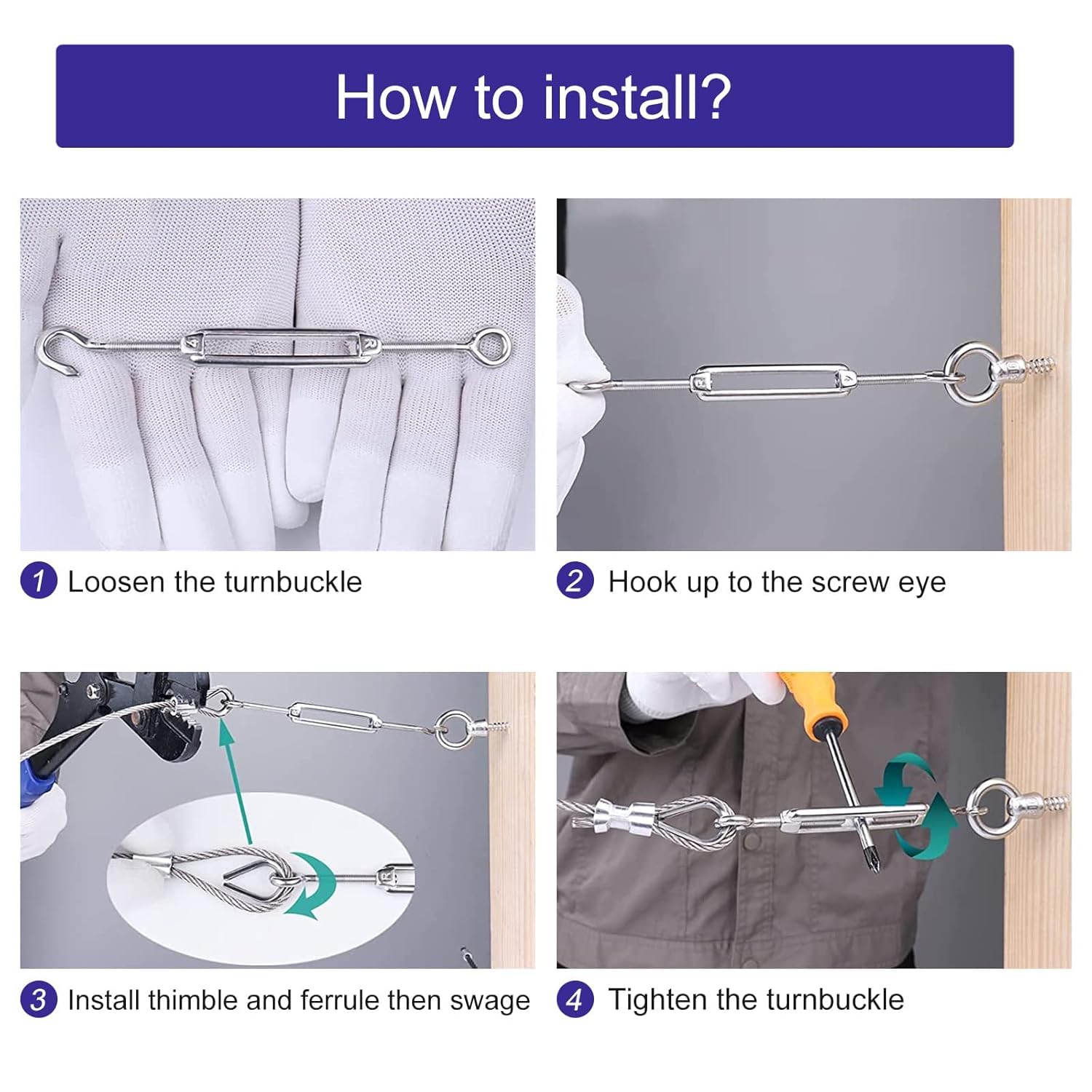 How to install?

1 Loosen the turnbuckle

2 Hook up to the screw eye

3 Install thimble and ferrule then swage

4 Tighten the turnbuckle