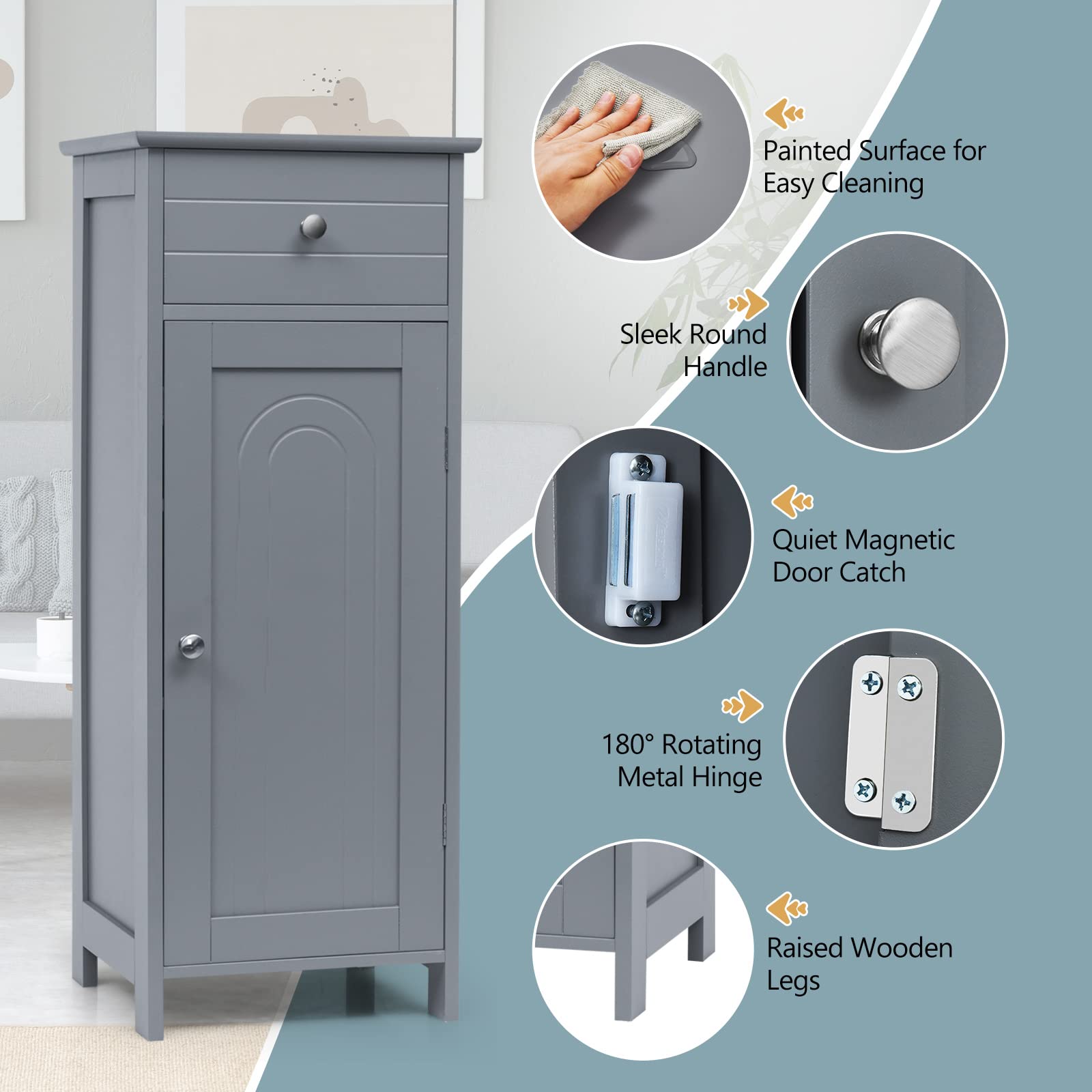 Painted Surface for Easy Cleaning

Sleek Round Handle

Quiet Magnetic Door Catch

180° Rotating Metal Hinge

Raised Wooden Legs