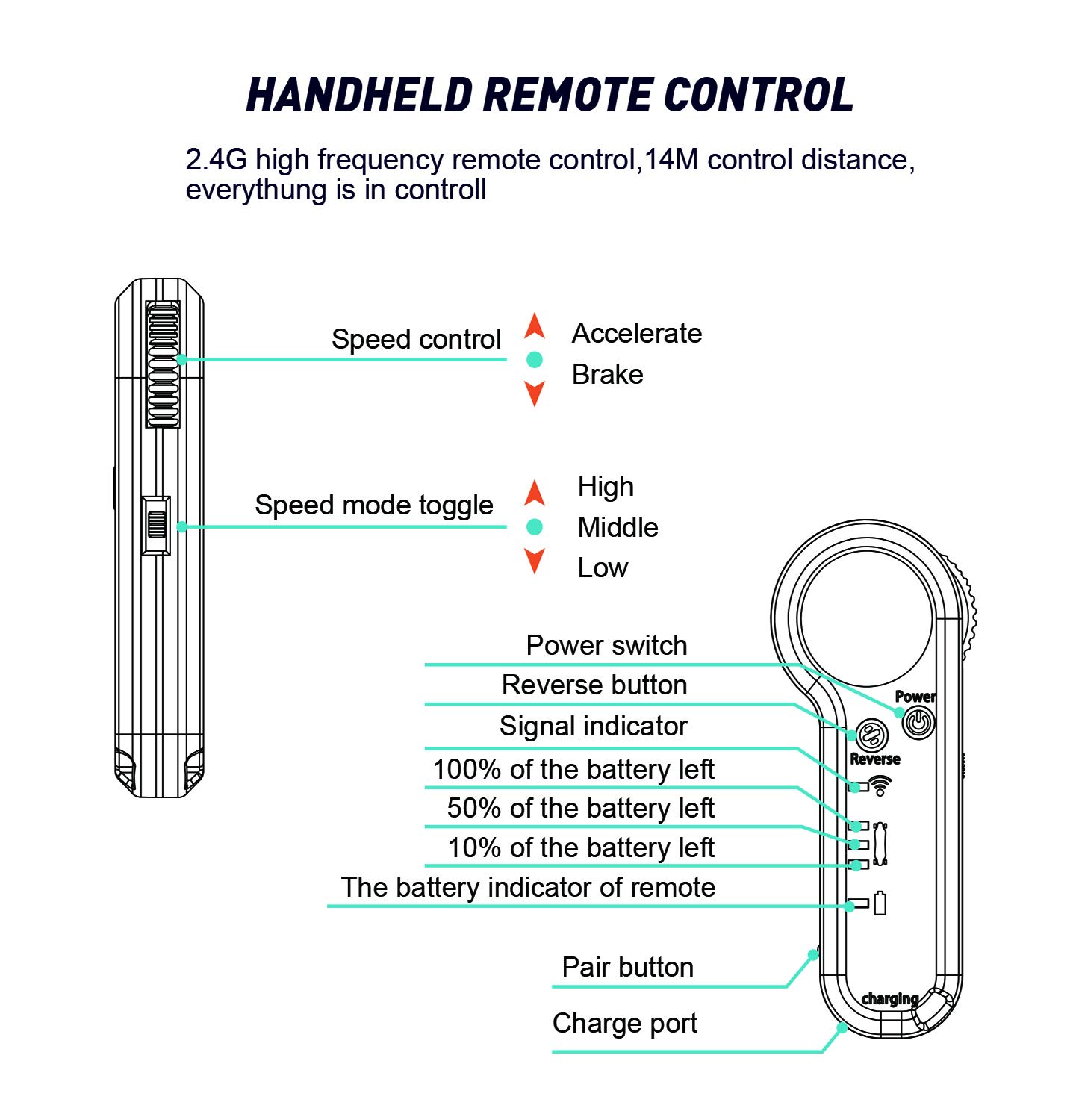 HANDHELD REMOTE CONTROL

2.4G high frequency remote control,14M control distance, everythung is in controll

Speed control

Accelerate

Brake

Speed mode toggle

High

Middle

Low

Power switch

Reverse button

Signal indicator

100% of the battery left

50% of the battery left

10% of the battery left

The battery indicator of remote

Pair button

Charge port

Power

Reverse

charging