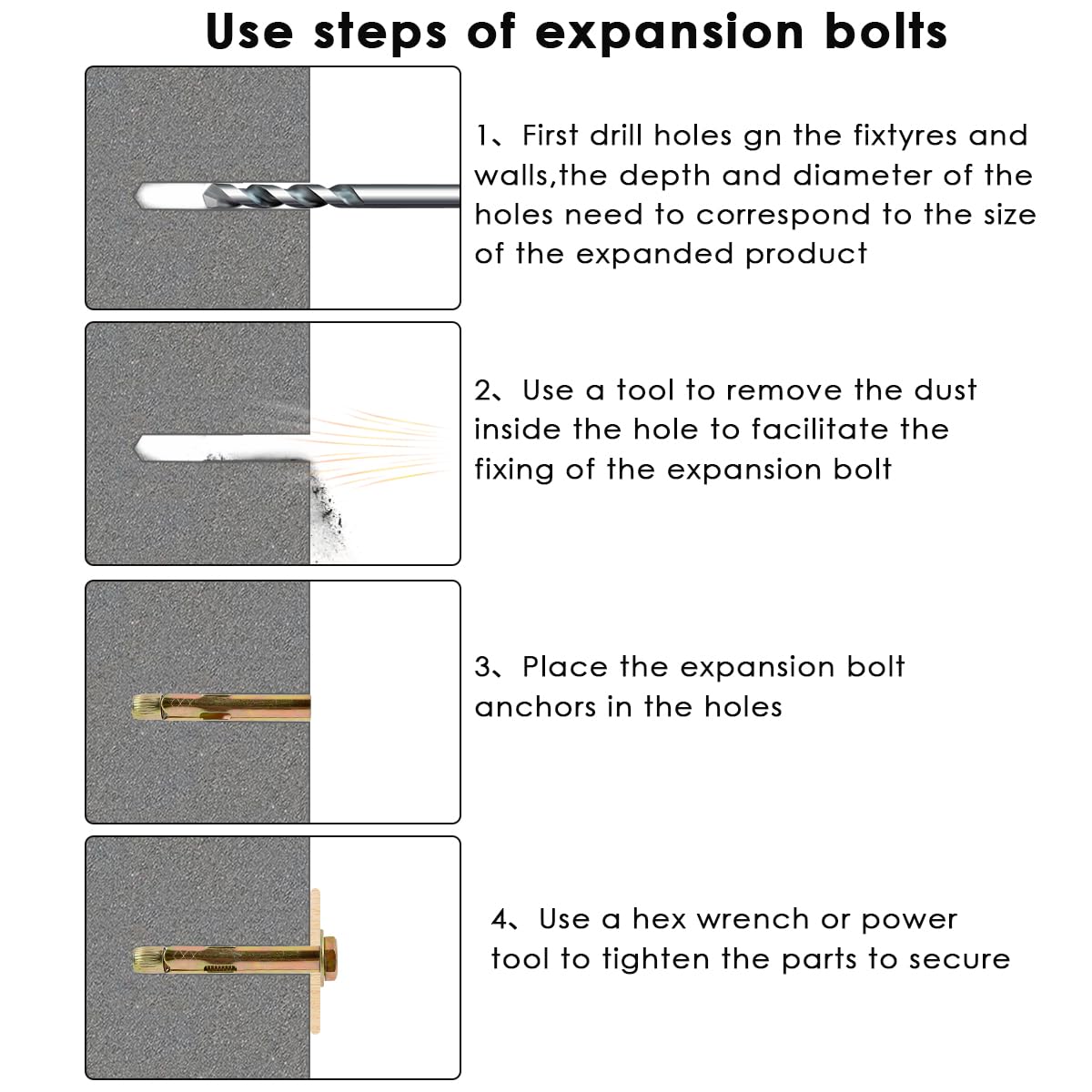 Use steps of expansion bolts

1、First drill holes gn the fixtyres and walls,the depth and diameter of the holes need to correspond to the size of the expanded product

2、Use a tool to remove the dust inside the hole to facilitate the fixing of the expansion bolt

3、Place the expansion bolt anchors in the holes

4、Use a hex wrench or power tool to tighten the parts to secure