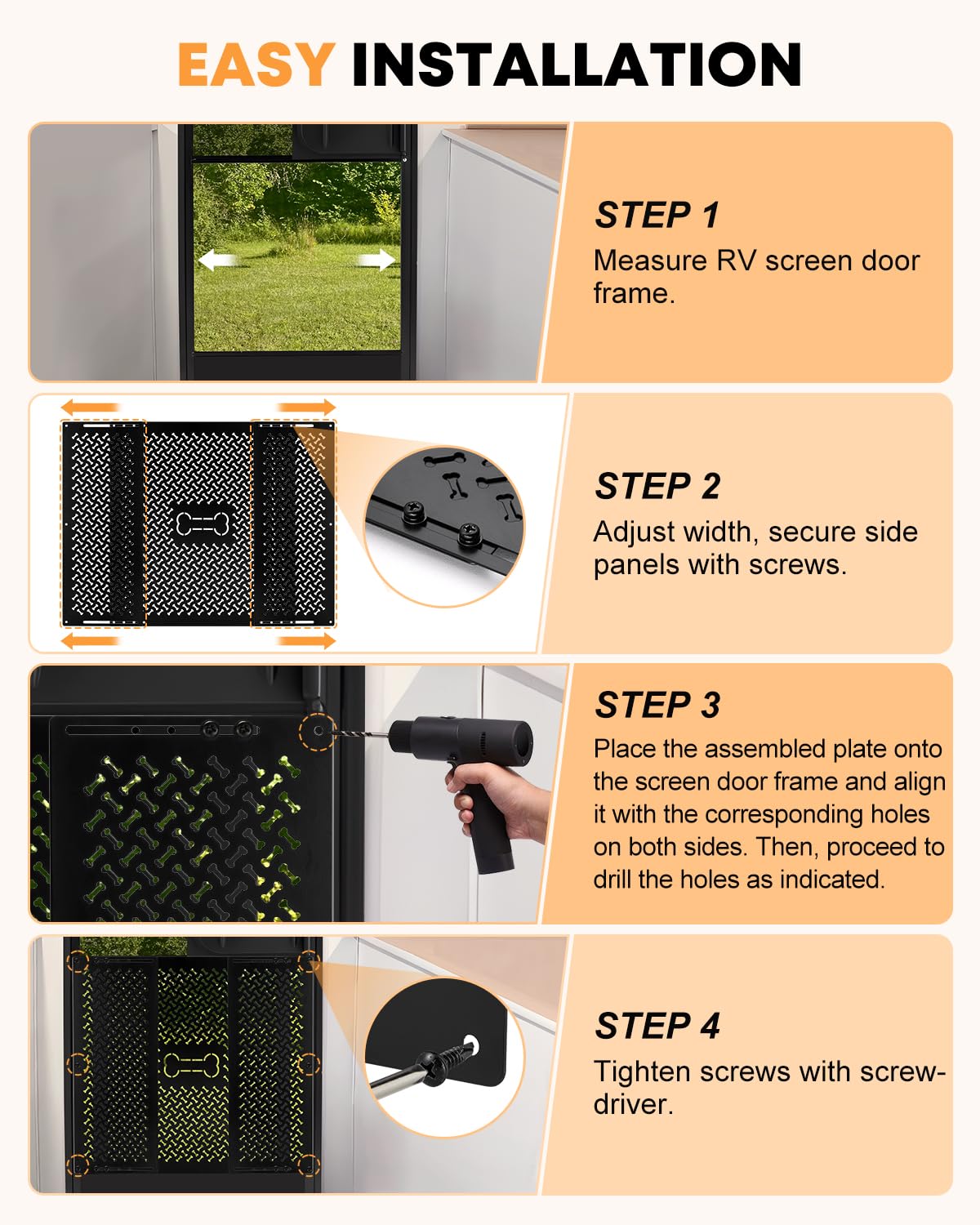 EASY INSTALLATION

STEP 1
Measure RV screen door frame.

STEP 2
Adjust width, secure side panels with screws.

STEP 3
Place the assembled plate onto the screen door frame and align it with the corresponding holes on both sides. Then, proceed to drill the holes as indicated.

STEP 4
Tighten screws with screwdriver.