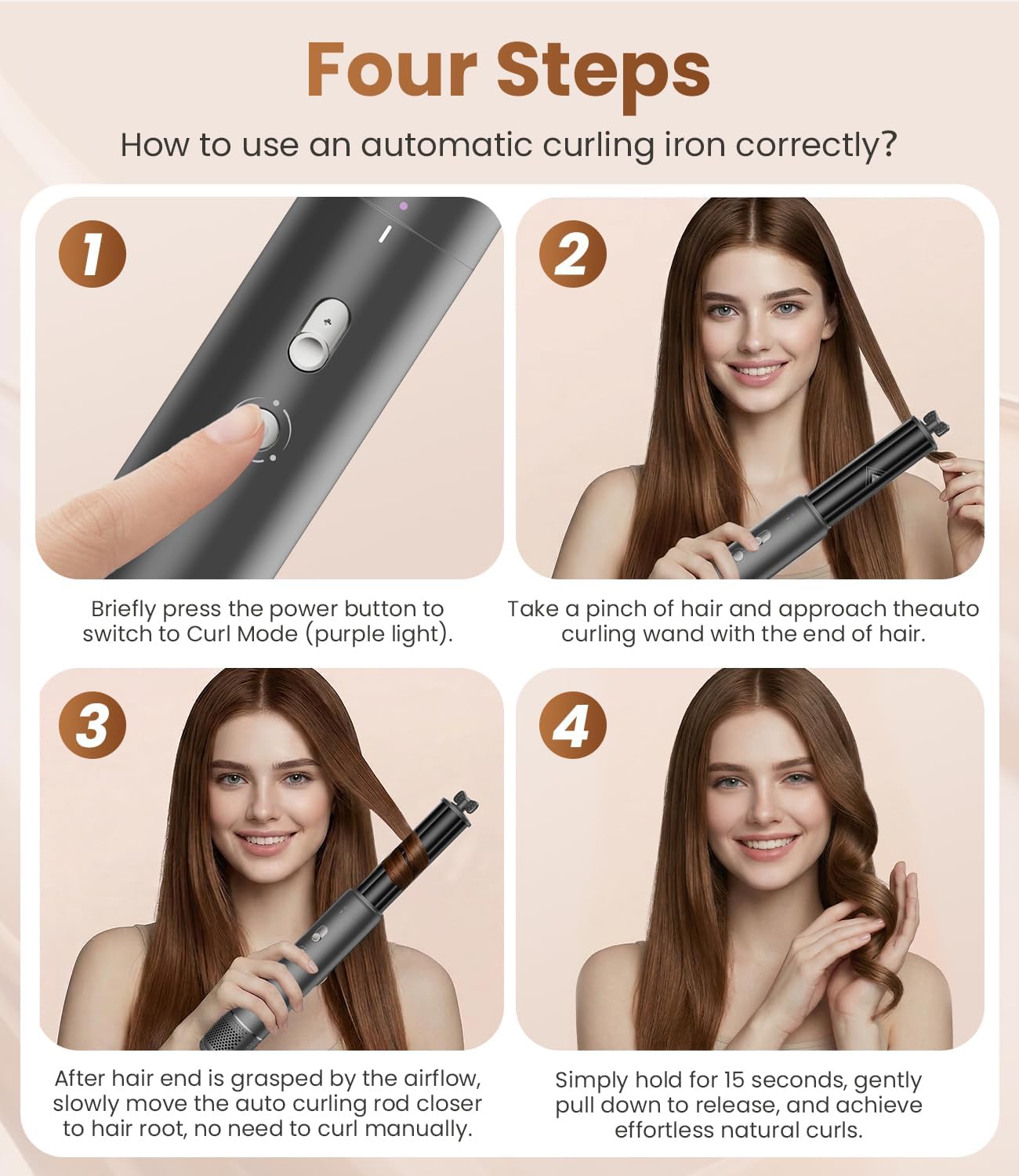 Four Steps

How to use an automatic curling iron correctly?

1

Briefly press the power button to switch to Curl Mode (purple light).

2

Take a pinch of hair and approach theauto curling wand with the end of hair.

3

After hair end is grasped by the airflow, slowly move the auto curling rod closer to hair root, no need to curl manually.

4

Simply hold for 15 seconds, gently pull down to release, and achieve effortless natural curls.