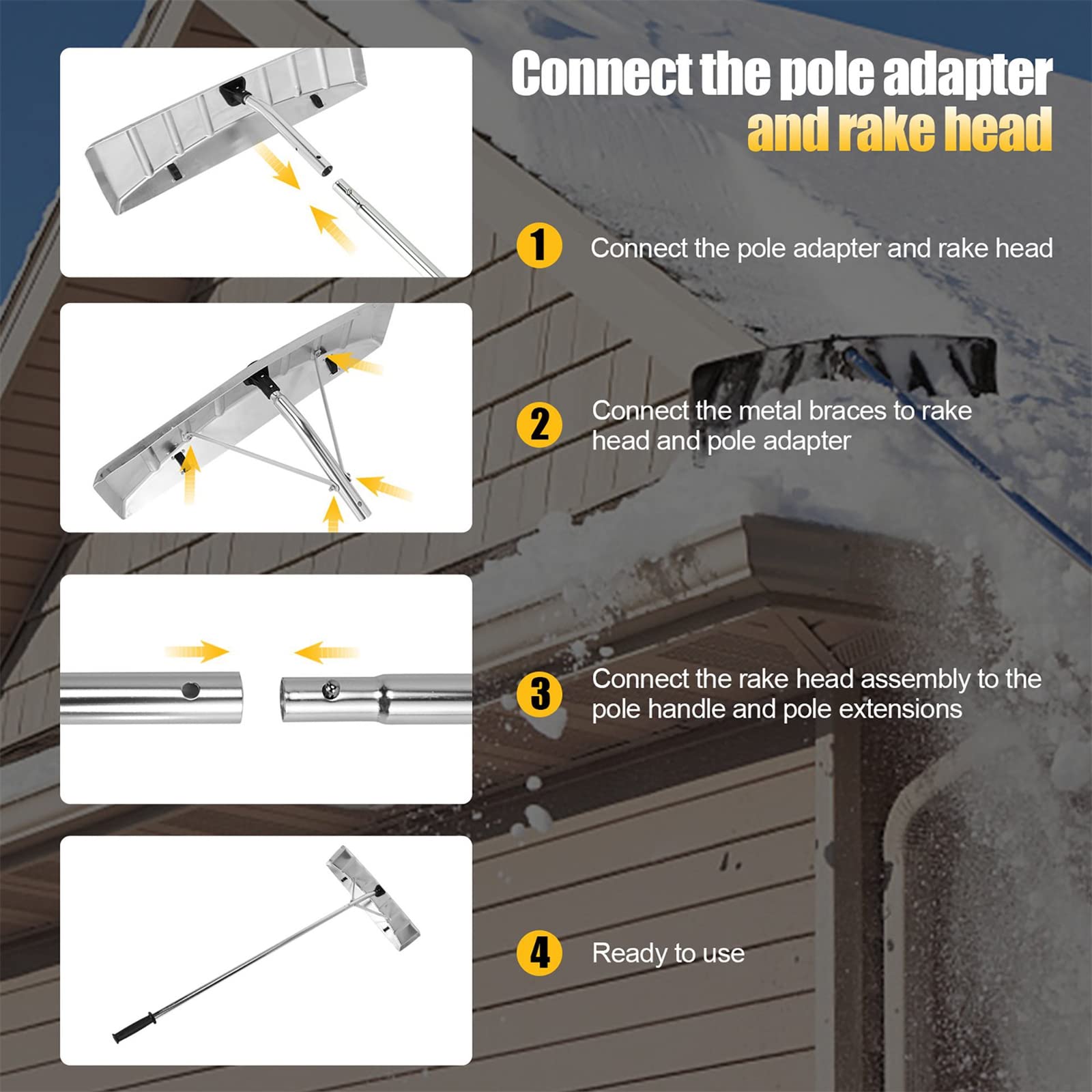 Connect the pole adapter and rake head

1 Connect the pole adapter and rake head

2 Connect the metal braces to rake head and pole adapter

3 Connect the rake head assembly to the pole handle and pole extensions

4 Ready to use