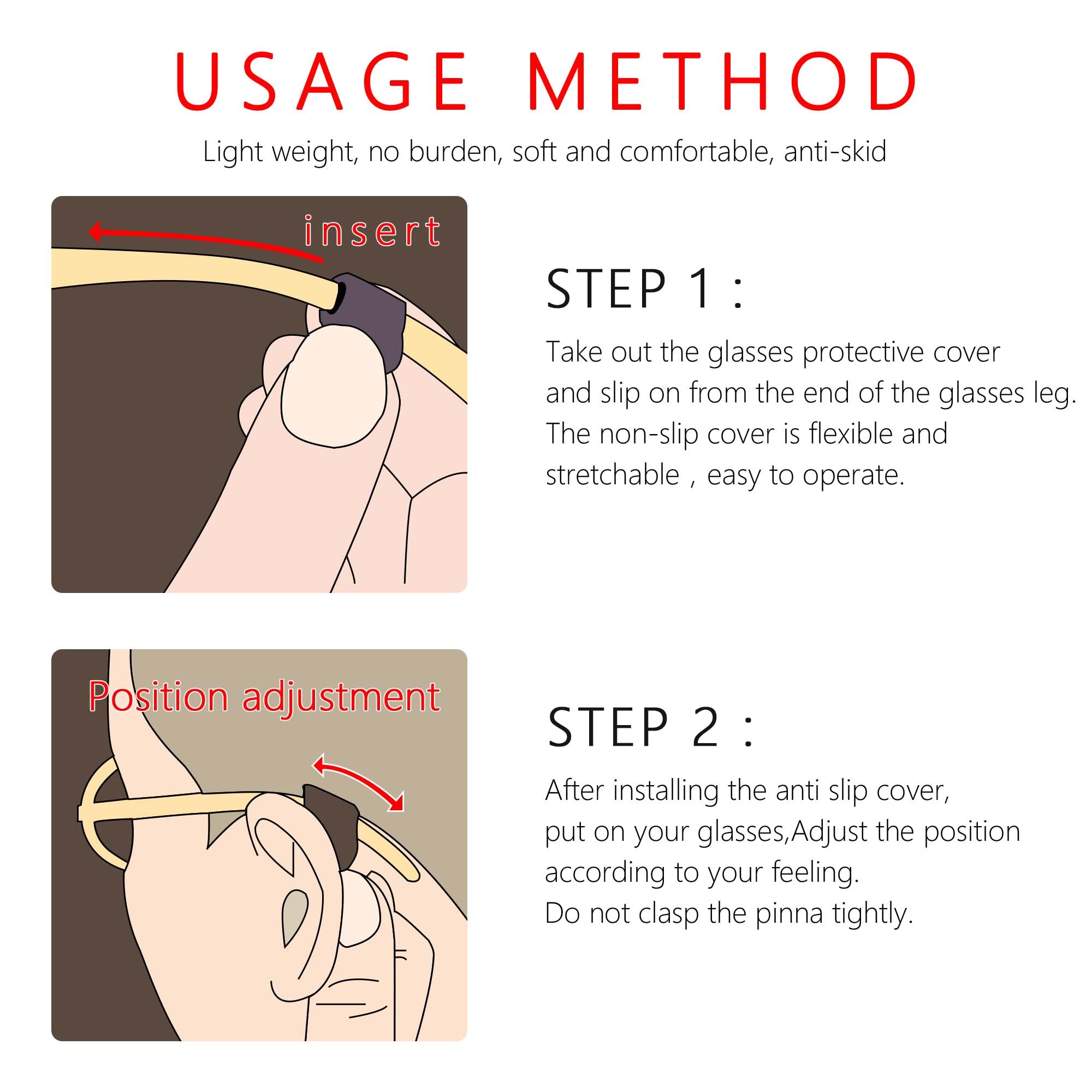 USAGE METHOD

Light weight, no burden, soft and comfortable, anti-skid

insert

STEP 1 :

Take out the glasses protective cover and slip on from the end of the glasses leg. The non-slip cover is flexible and stretchable，easy to operate.

Position adjustment

STEP 2 :

After installing the anti slip cover, put on your glasses,Adjust the position according to your feeling.
Do not clasp the pinna tightly.