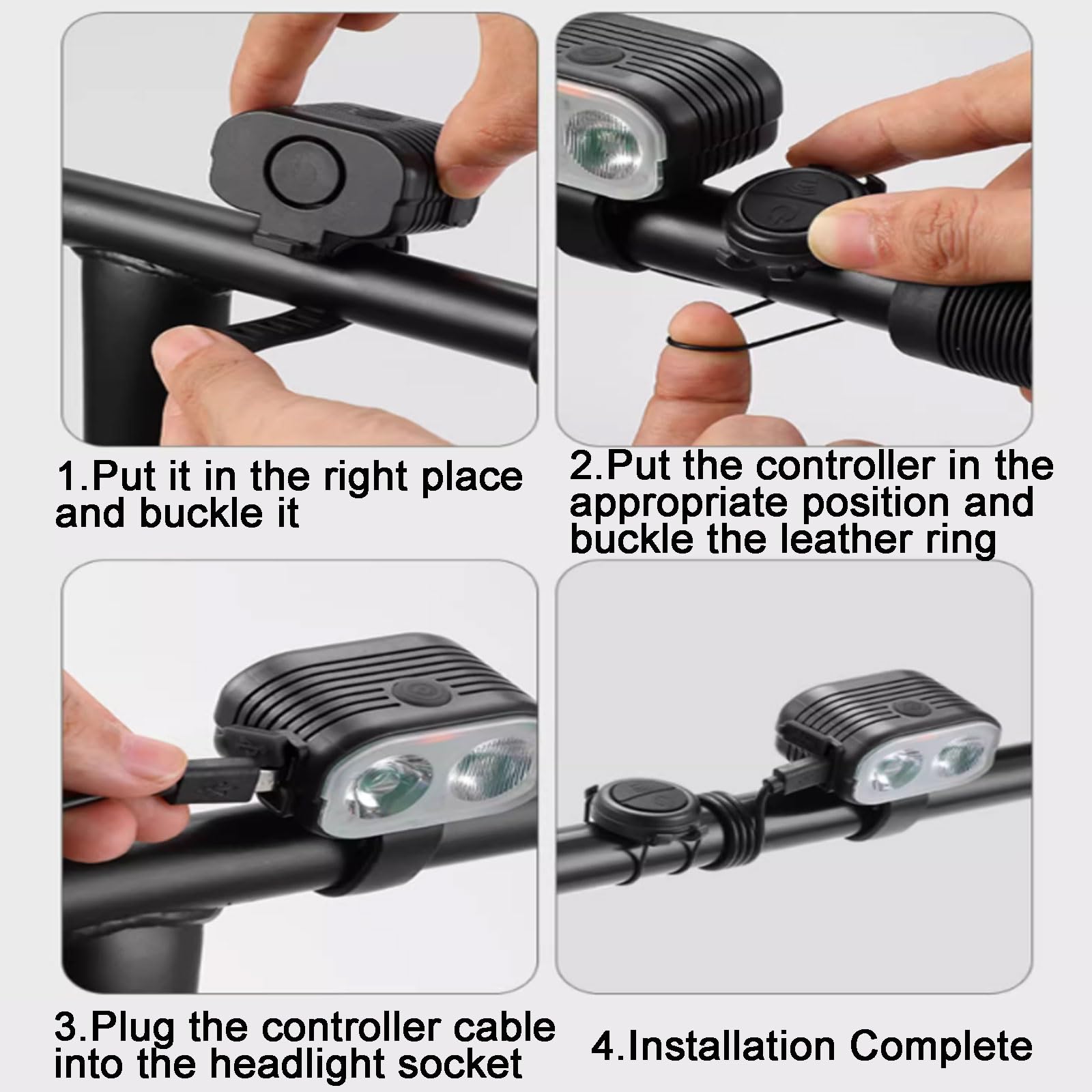 1.Put it in the right place and buckle it

2.Put the controller in the appropriate position and buckle the leather ring

3.Plug the controller cable into the headlight socket

4.Installation Complete