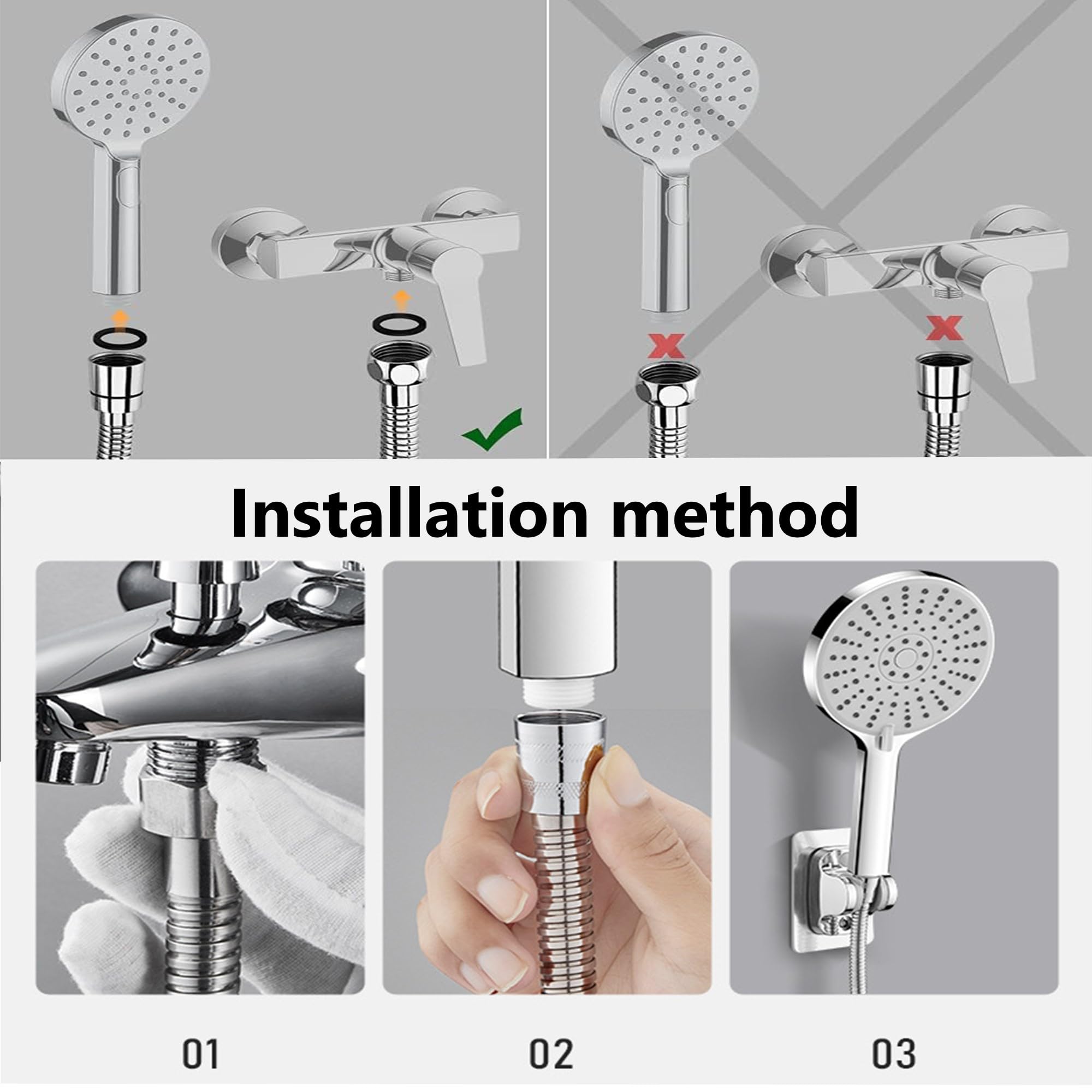 Installation method

01

02

03