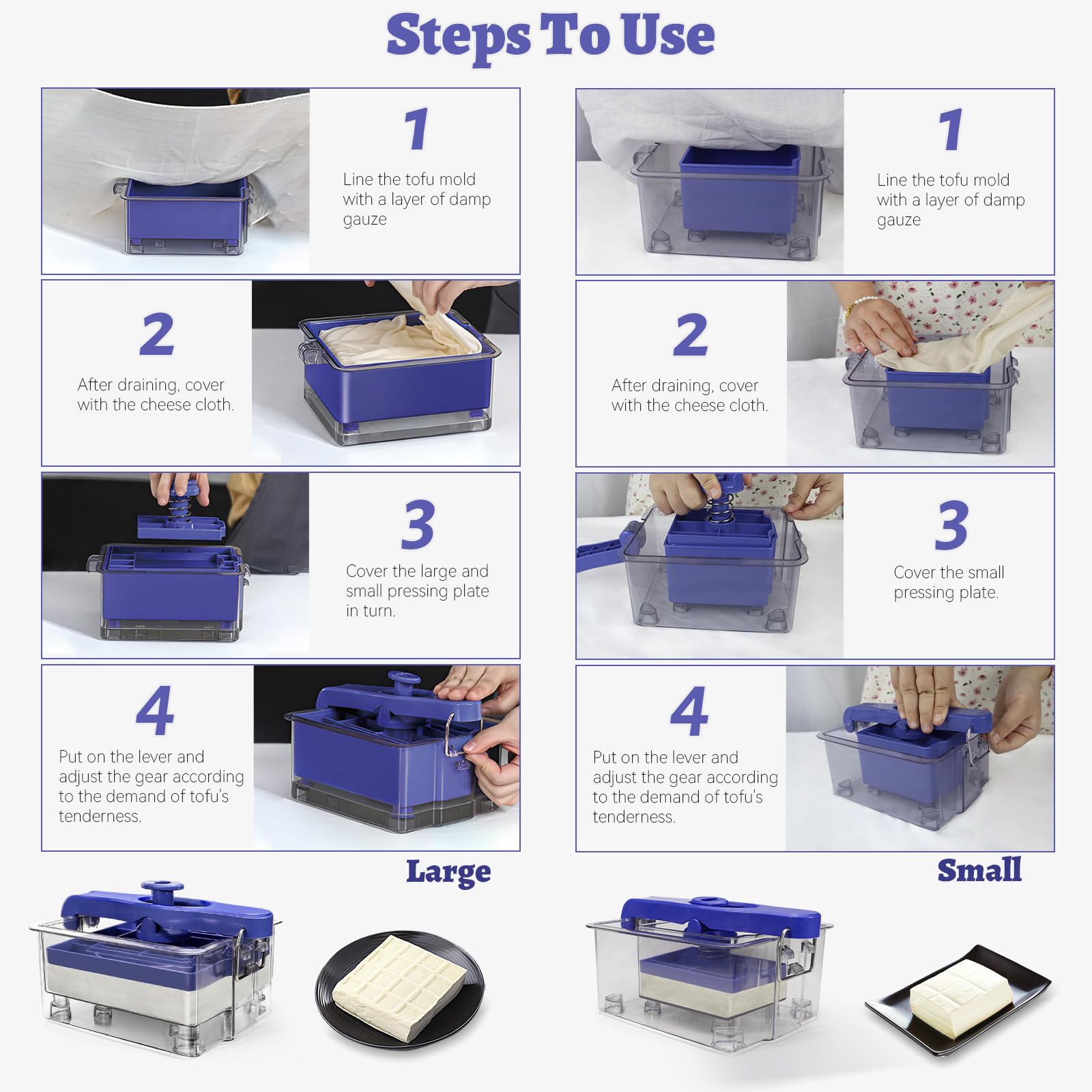 Steps To Use

1
Line the tofu mold with a layer of damp gauze

2
After draining, cover with the cheese cloth.

3
Cover the large and small pressing plate in turn.

4
Put on the lever and adjust the gear according to the demand of tofu's tenderness.

Large

1
Line the tofu mold with a layer of damp gauze

2
After draining, cover with the cheese cloth.

3
Cover the small pressing plate.

4
Put on the lever and adjust the gear according to the demand of tofu's tenderness.

Small