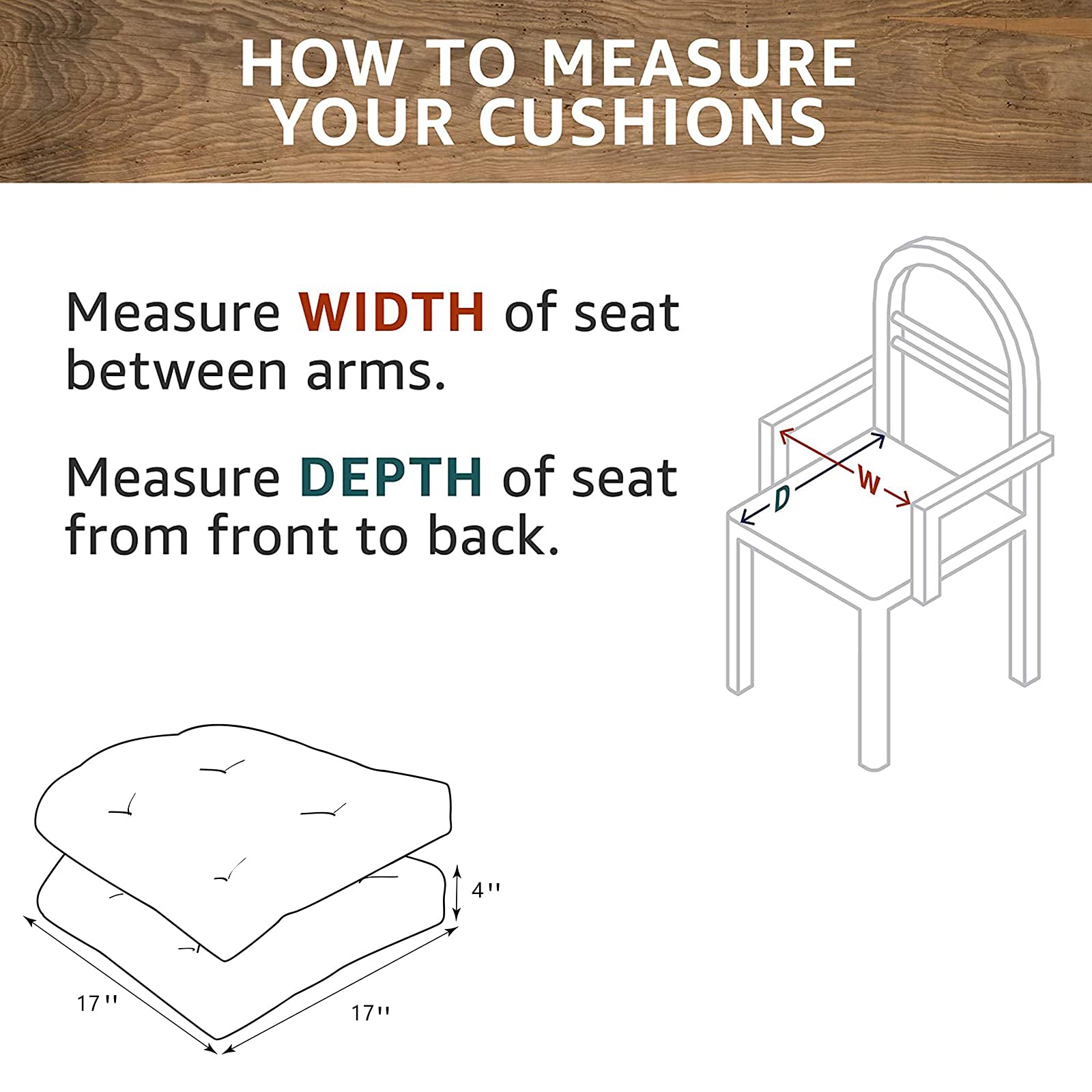 HOW TO MEASURE YOUR CUSHIONS

Measure WIDTH of seat between arms.

Measure DEPTH of seat from front to back.

D

W

4''

17''

17''