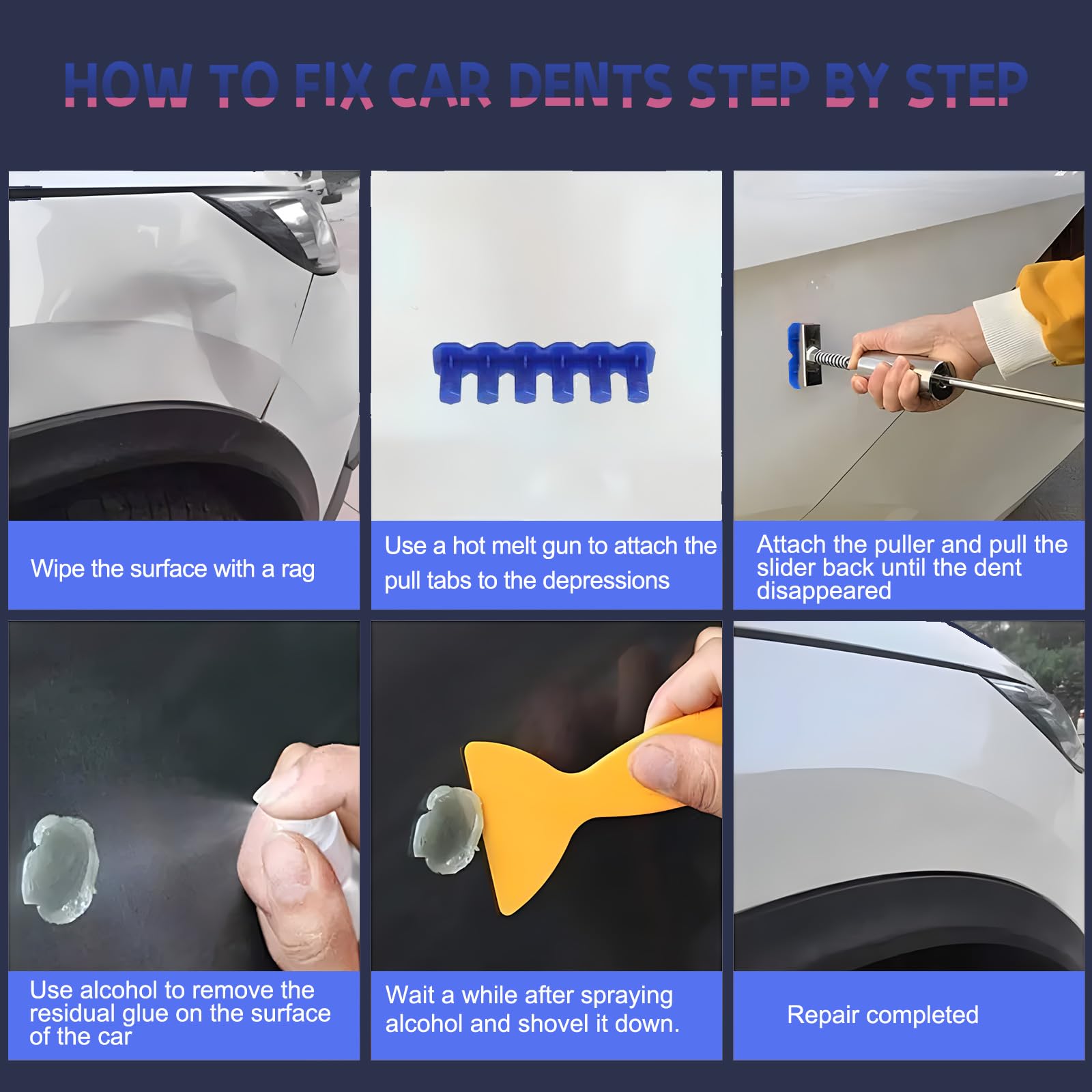 HOW TO FIX CAR DENTS STEP BY STEP

Wipe the surface with a rag

Use a hot melt gun to attach the pull tabs to the depressions

Attach the puller and pull the slider back until the dent disappeared

Use alcohol to remove the residual glue on the surface of the car

Wait a while after spraying alcohol and shovel it down.

Repair completed