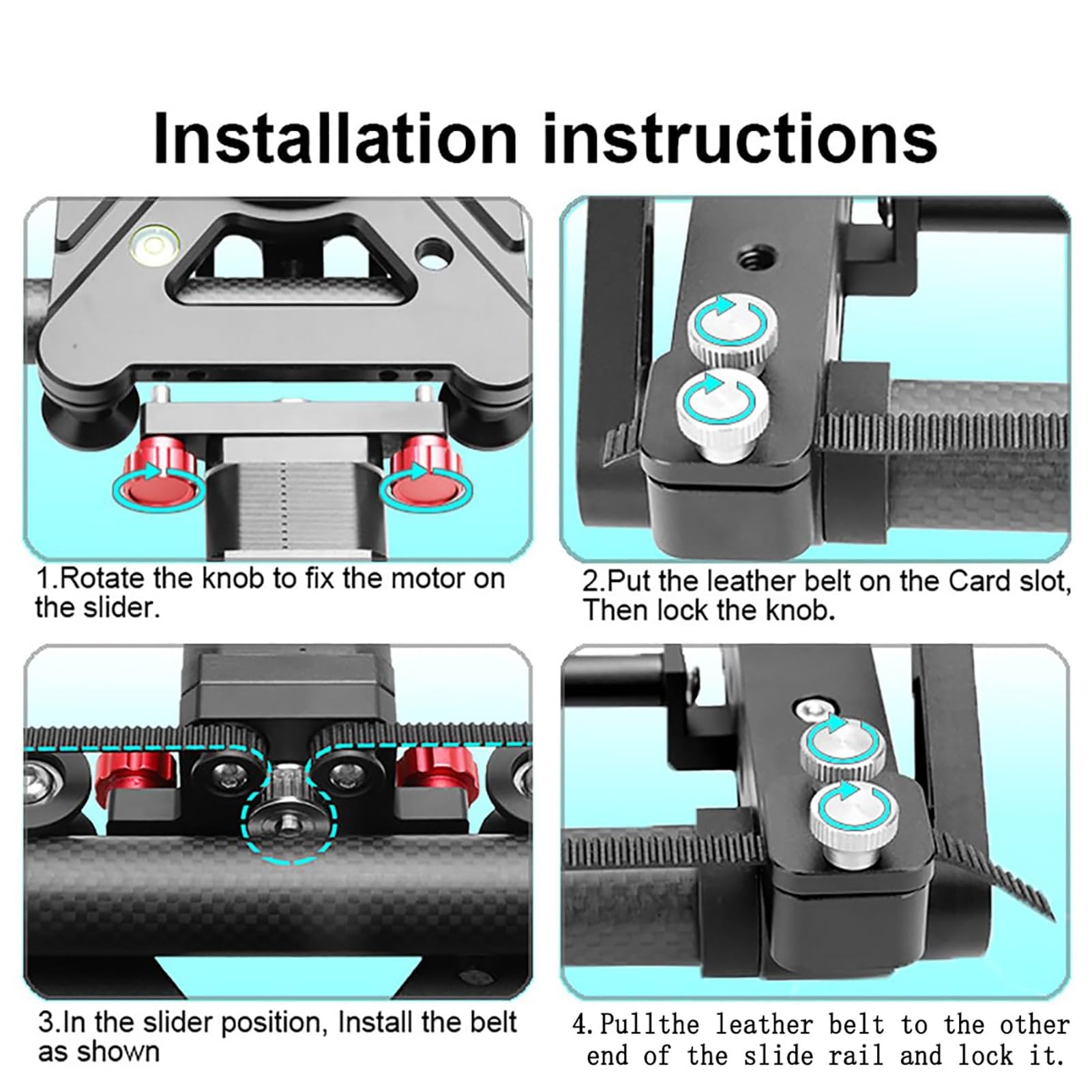 Installation instructions

1.Rotate the knob to fix the motor on the slider.

2.Put the leather belt on the Card slot, Then lock the knob.

3.In the slider position, Install the belt as shown

4.Pullthe leather belt to the other end of the slide rail and lock it.