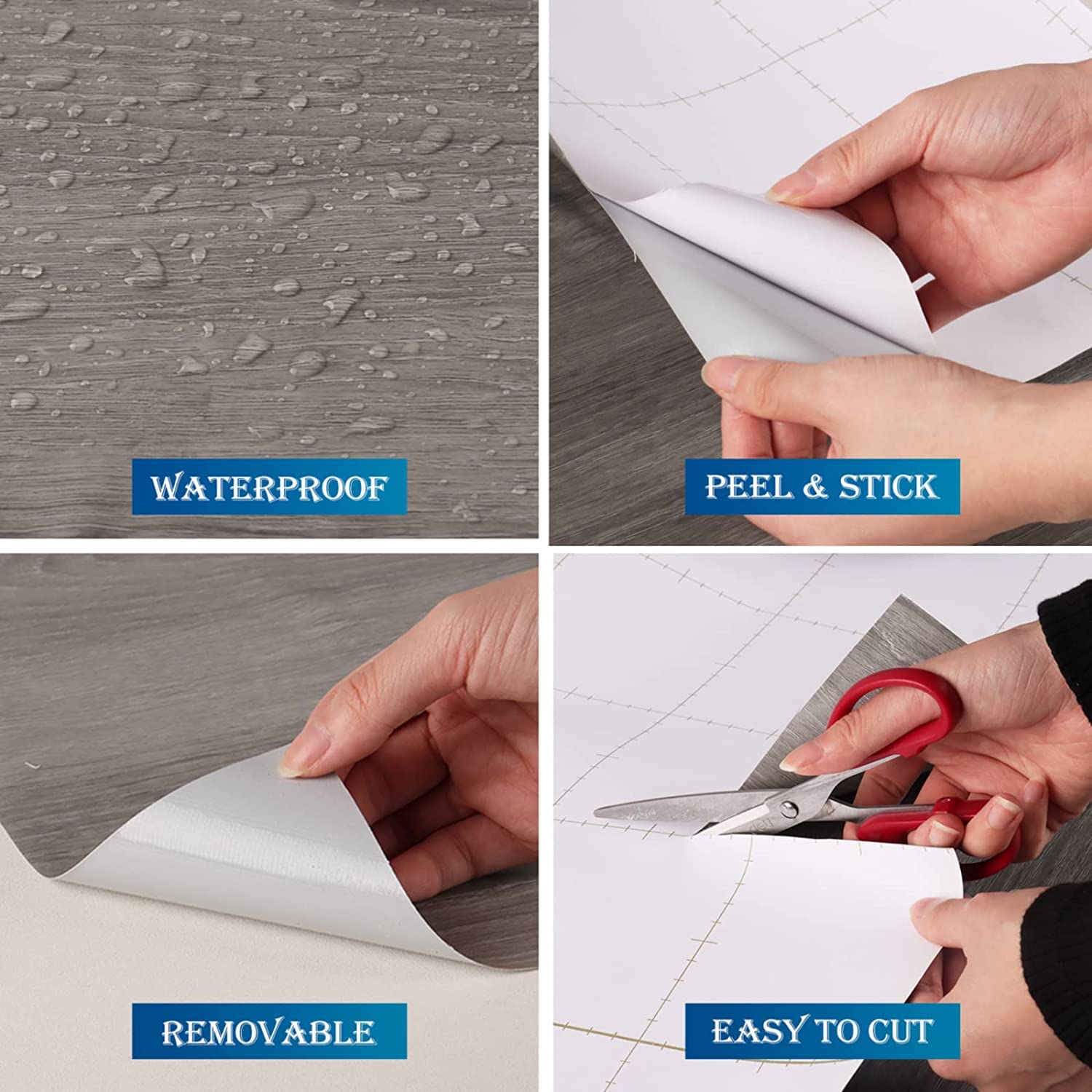 WATERPROOF

PEEL & STICK

REMOVABLE

EASY TO CUT